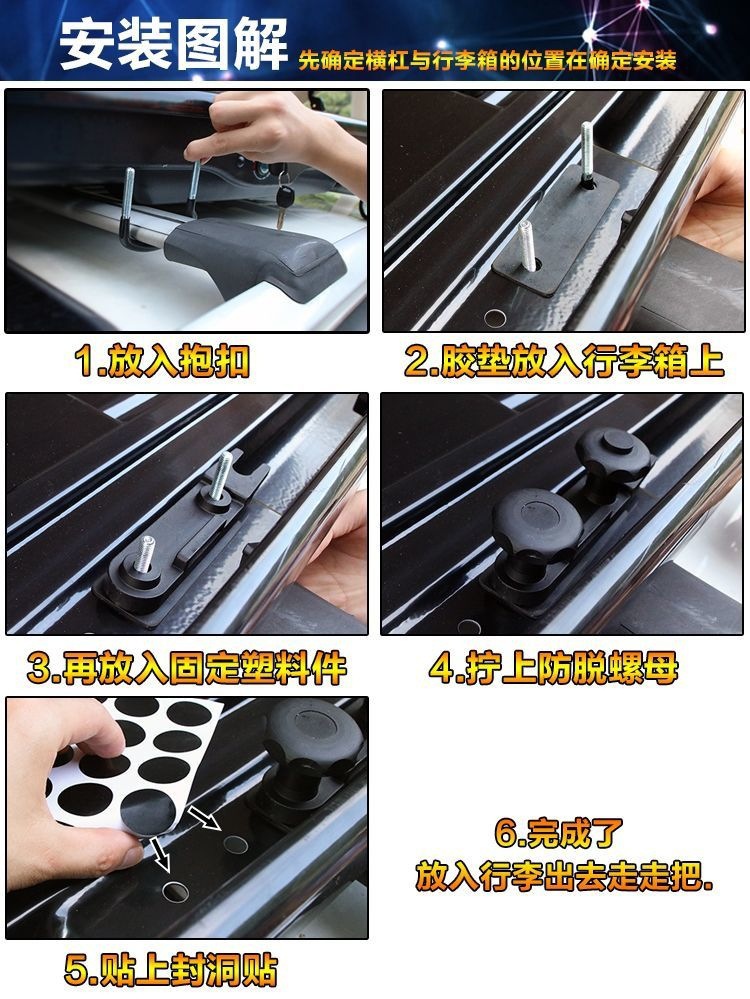 安装图解 先确定横杠与行李箱的位置在确定安装

1.放入抱扣

2.胶垫放入行李箱上

3.再放入固定塑料件

4.拧上防脱螺母

5.贴上封洞贴

6.完成了
放入行李出去走走把.