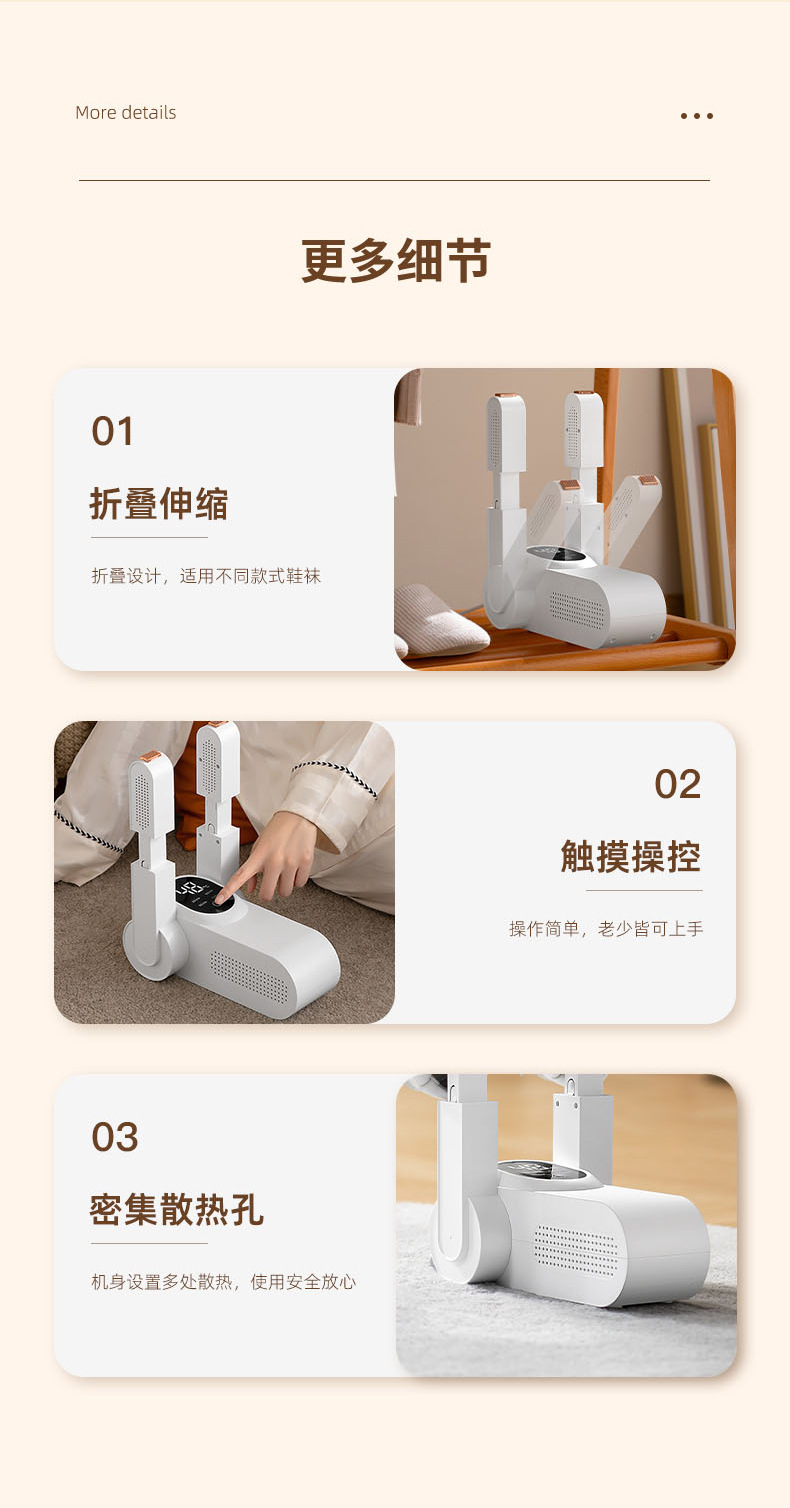 More details

更多细节

01

折叠伸缩

折叠设计，适用不同款式鞋袜

02

触摸操控

操作简单，老少皆可上手

03

密集散热孔

机身设置多处散热，使用安全放心