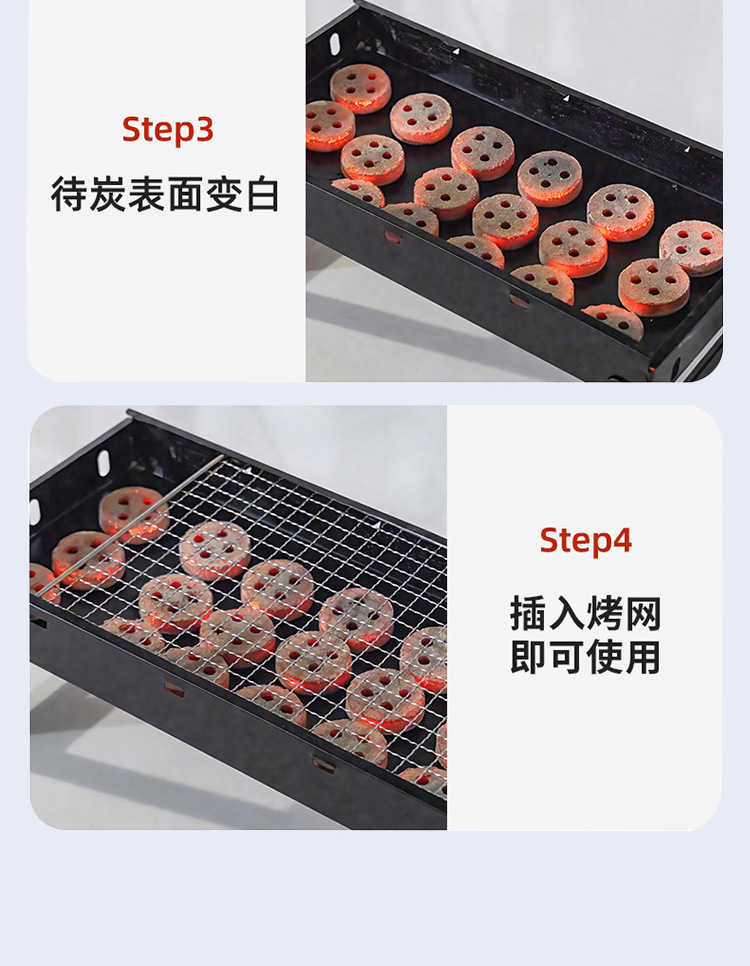 Step3
待炭表面变白

Step4
插入烤网
即可使用