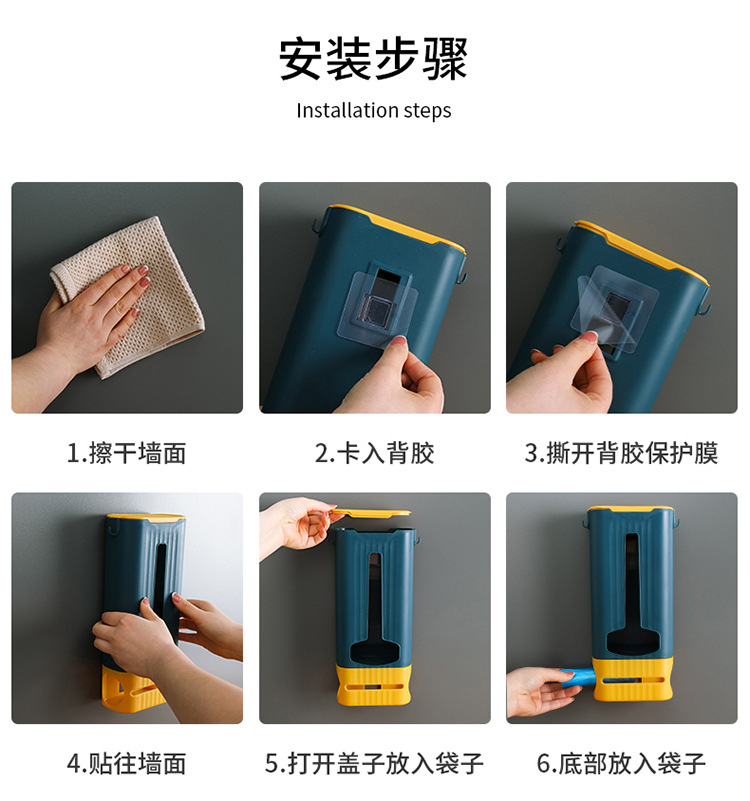 安装步骤

Installation steps

1.擦干墙面

2.卡入背胶

3.撕开背胶保护膜

4.贴往墙面

5.打开盖子放入袋子

6.底部放入袋子