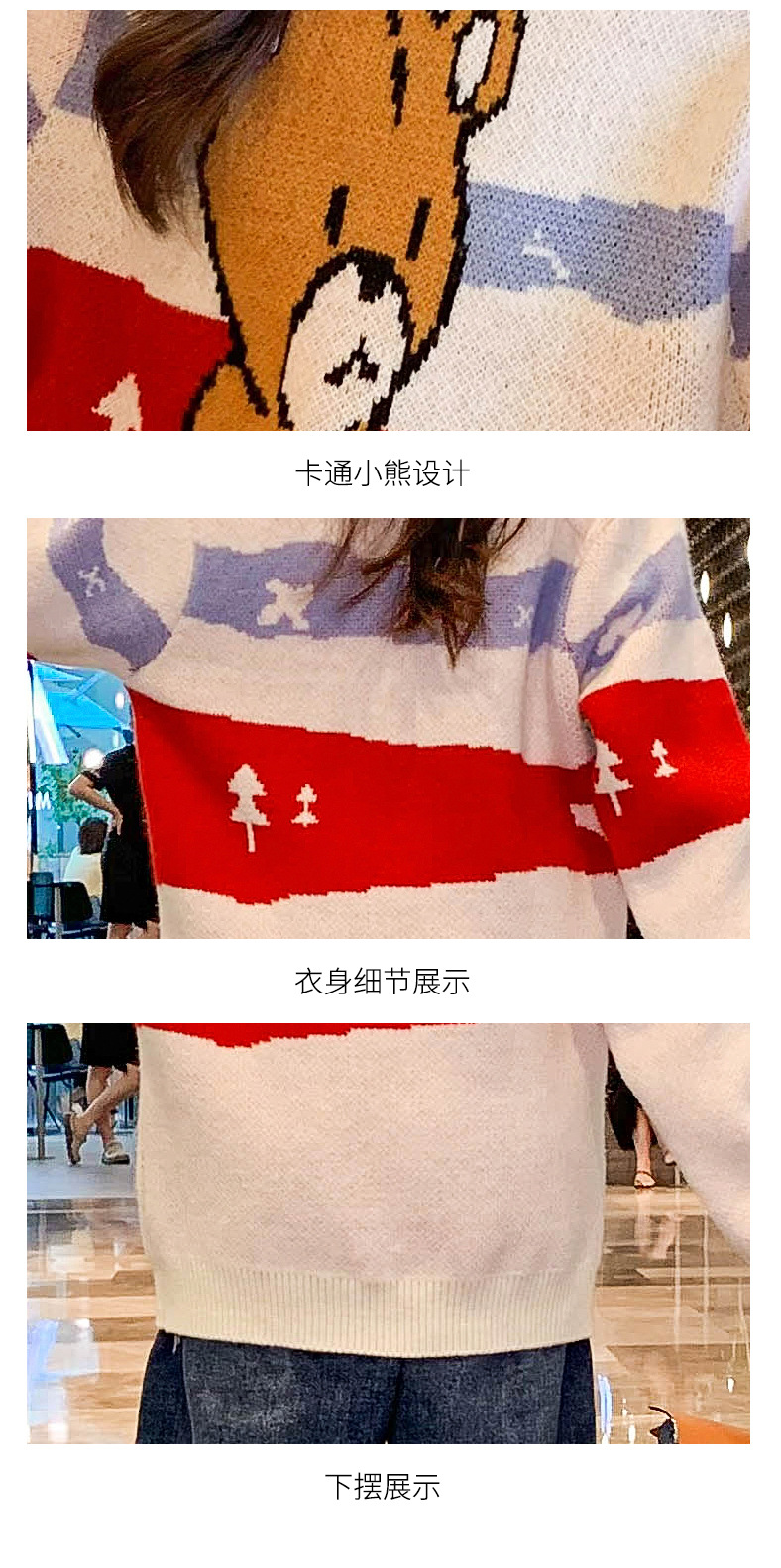 卡通小熊设计

衣身细节展示

下摆展示