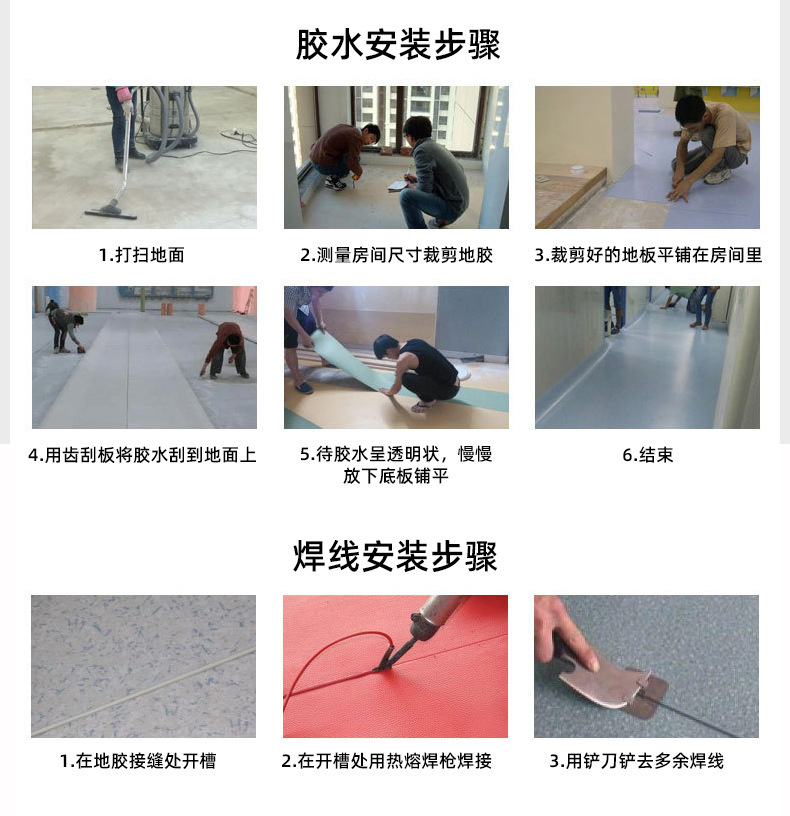 胶水安装步骤

1.打扫地面

2.测量房间尺寸裁剪地胶

3.裁剪好的地板平铺在房间里

4.用齿刮板将胶水刮到地面上

5.待胶水呈透明状，慢慢放下底板铺平

6.结束

焊线安装步骤

1.在地胶接缝处开槽

2.在开槽处用热熔焊枪焊接

3.用铲刀铲去多余焊线