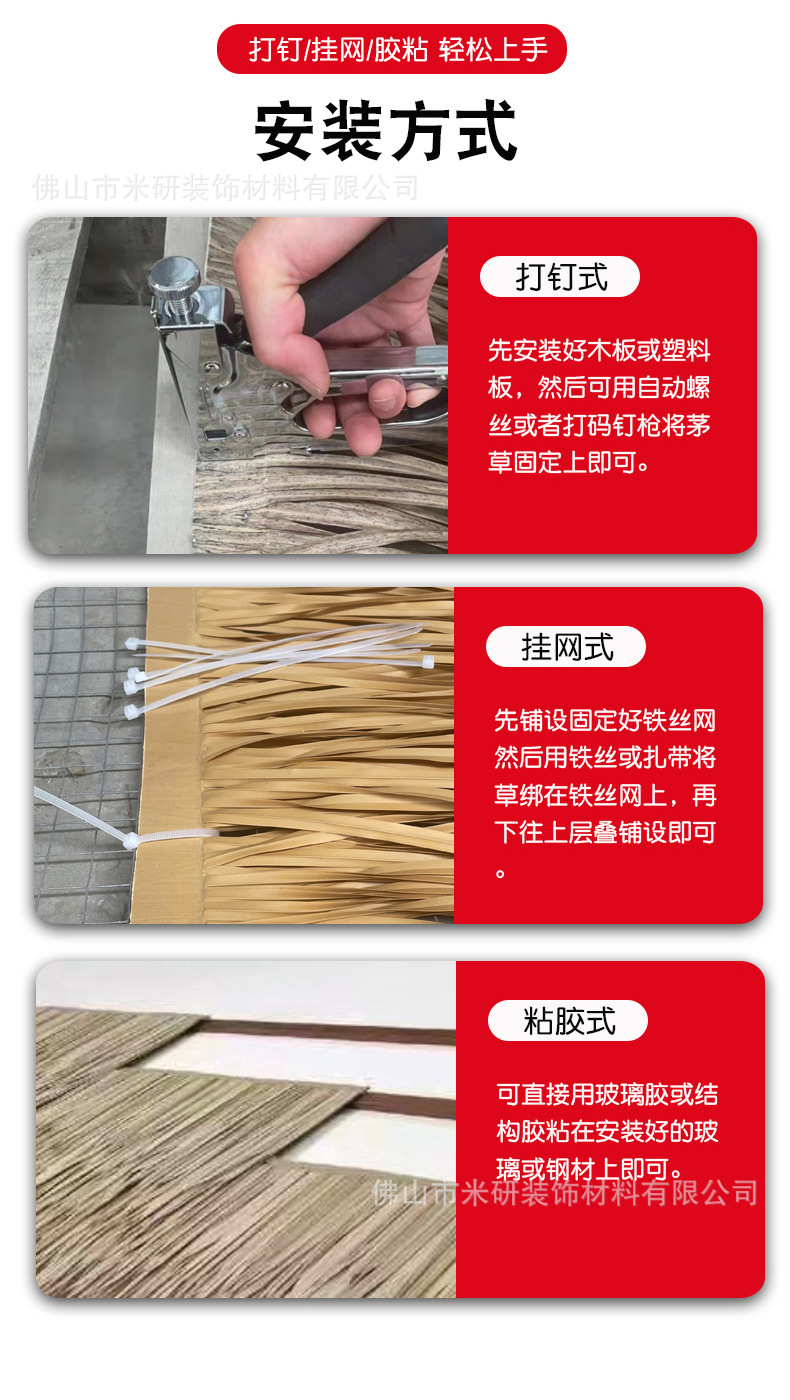 打钉/挂网/胶粘 轻松上手

安装方式

佛山市米研装饰材料有限公司

打钉式

先安装好木板或塑料板，然后可用自动螺丝或者打码钉枪将茅草固定上即可。

挂网式

先铺设固定好铁丝网然后用铁丝或扎带将草绑在铁丝网上，再下往上层叠铺设即可。

粘胶式

可直接用玻璃胶或结构胶粘在安装好的玻璃或钢材上即可。

佛山市米研装饰材料有限公司