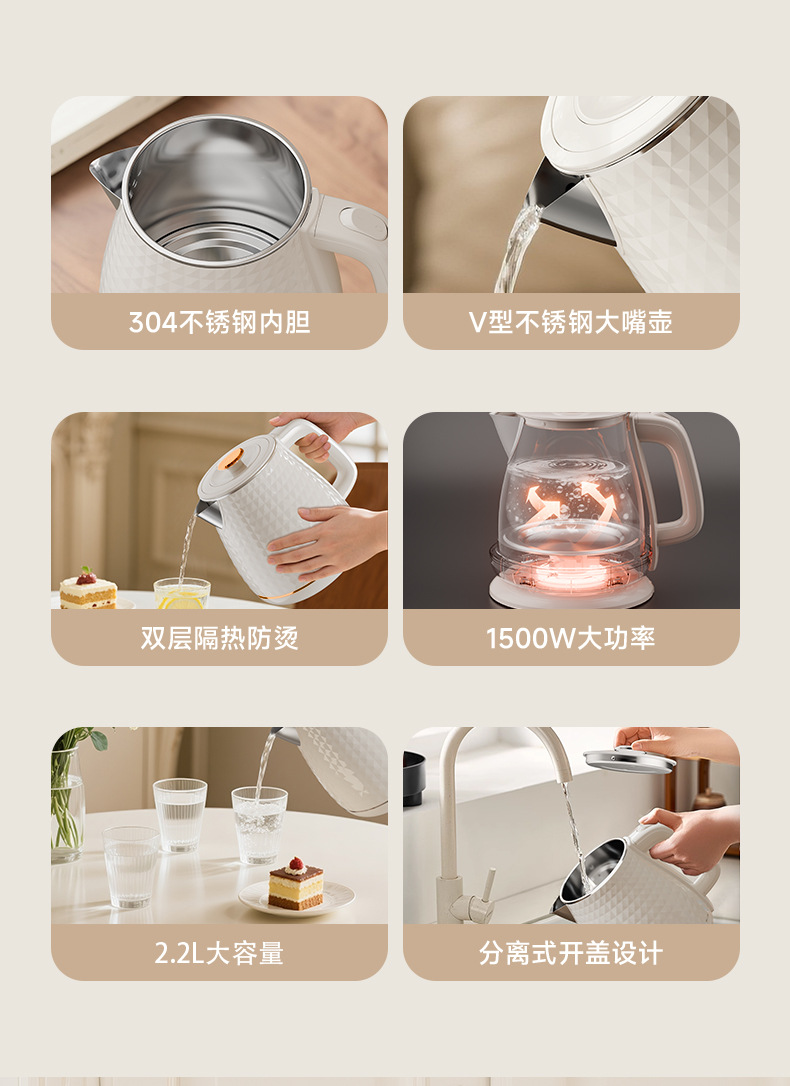 304不锈钢内胆

V型不锈钢大嘴壶

双层隔热防烫

1500W大功率

2.2L大容量

分离式开盖设计