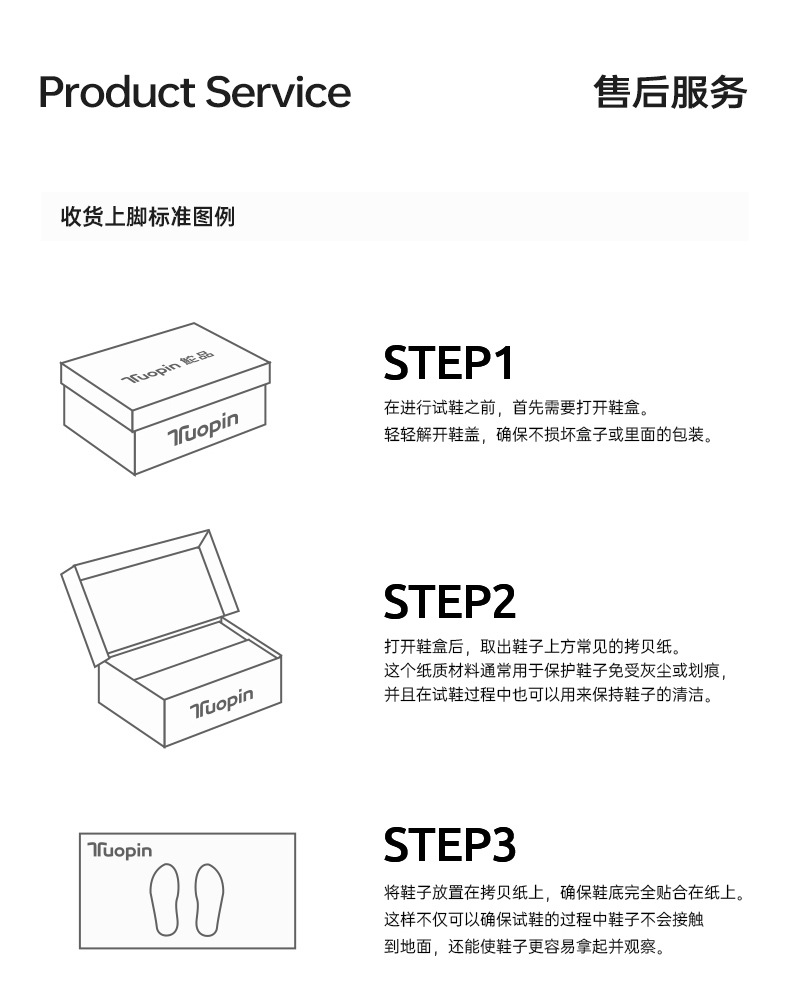 Product Service

售后服务

收货上脚标准图例

Tuopin 鸵品

Tuopin

STEP1

在进行试鞋之前，首先需要打开鞋盒。
轻轻解开鞋盖，确保不损坏盒子或里面的包装。

Tuopin

STEP2

打开鞋盒后，取出鞋子上方常见的拷贝纸。
这个纸质材料通常用于保护鞋子免受灰尘或划痕，
并且在试鞋过程中也可以用来保持鞋子的清洁。

Tuopin

STEP3

将鞋子放置在拷贝纸上，确保鞋底完全贴合在纸上。
这样不仅可以确保试鞋的过程中鞋子不会接触
到地面，还能使鞋子更容易拿起并观察。