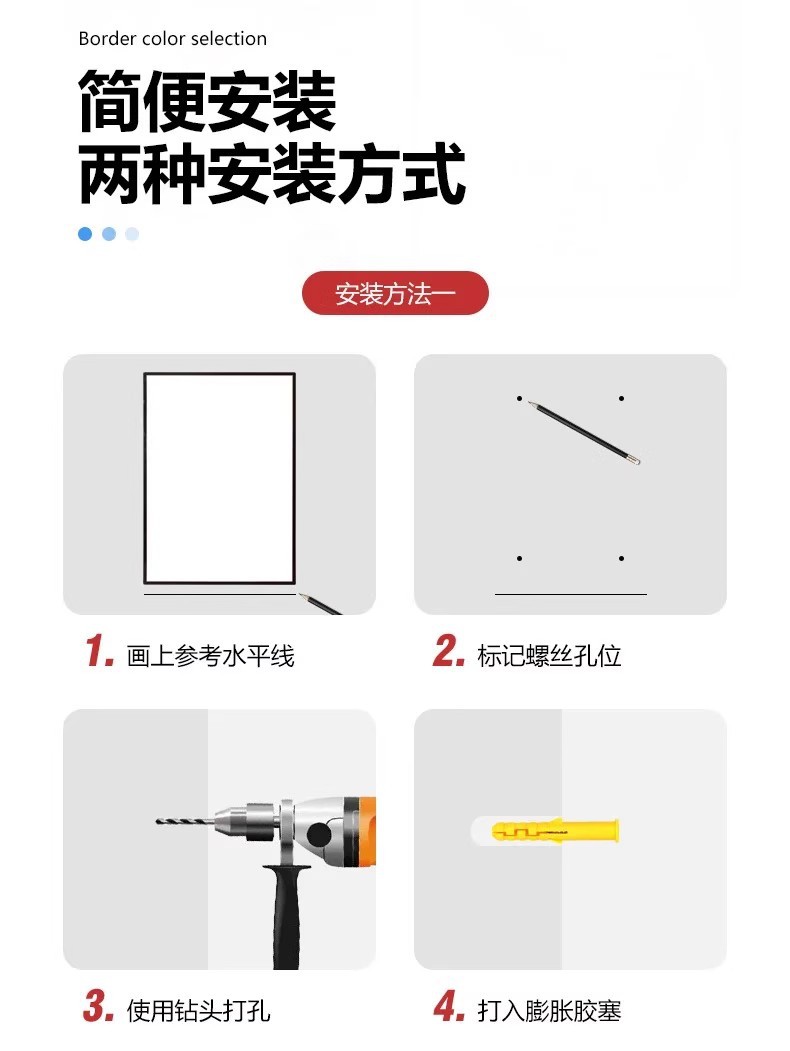 Border color selection

简便安装
两种安装方式

安装方法一

1. 画上参考水平线

2. 标记螺丝孔位

3. 使用钻头打孔

4. 打入膨胀胶塞