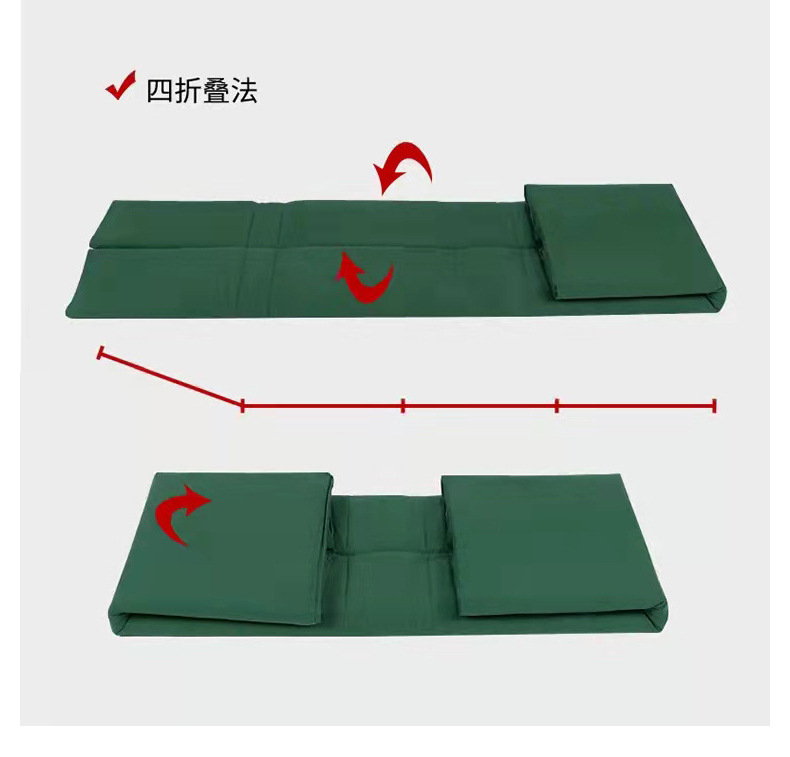 四折叠法