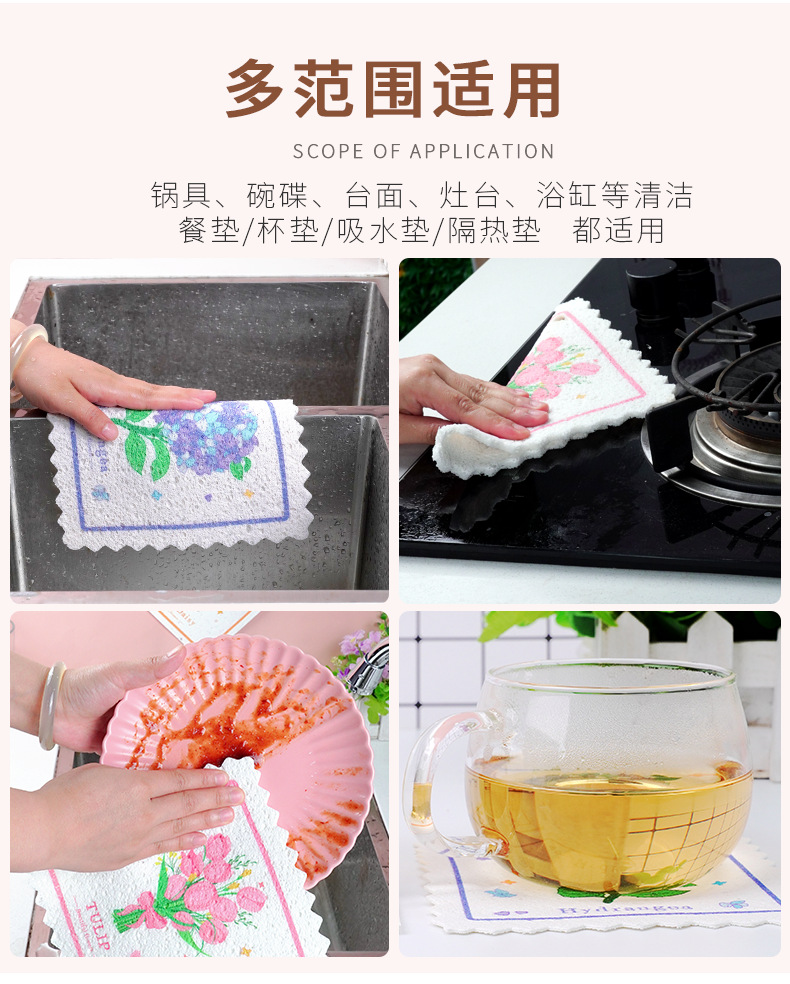 多范围适用

SCOPE OF APPLICATION

锅具、碗碟、台面、灶台、浴缸等清洁
餐垫/杯垫/吸水垫/隔热垫　都适用

TULIP

Hydrangea