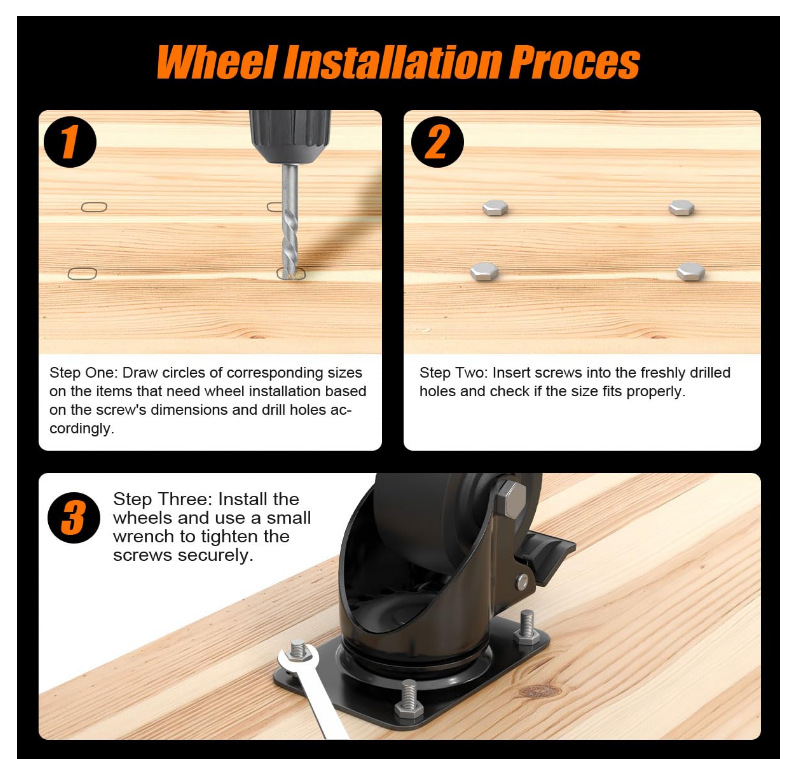 Wheel Installation Proces

1

Step One: Draw circles of corresponding sizes on the items that need wheel installation based on the screw's dimensions and drill holes accordingly.

2

Step Two: Insert screws into the freshly drilled holes and check if the size fits properly.

3

Step Three: Install the wheels and use a small wrench to tighten the screws securely.