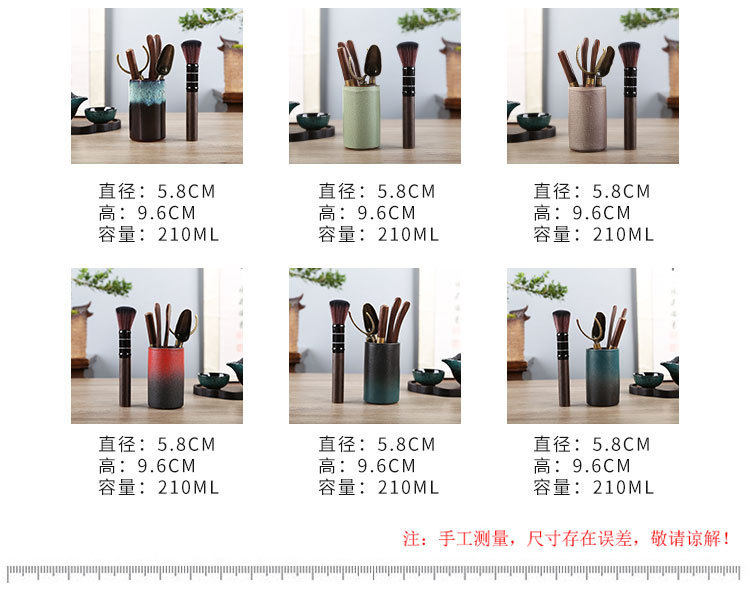 直径：5.8CM
高：9.6CM
容量：210ML

直径：5.8CM
高：9.6CM
容量：210ML

直径：5.8CM
高：9.6CM
容量：210ML

直径：5.8CM
高：9.6CM
容量：210ML

直径：5.8CM
高：9.6CM
容量：210ML

直径：5.8CM
高：9.6CM
容量：210ML

注：手工测量，尺寸存在误差，敬请谅解！