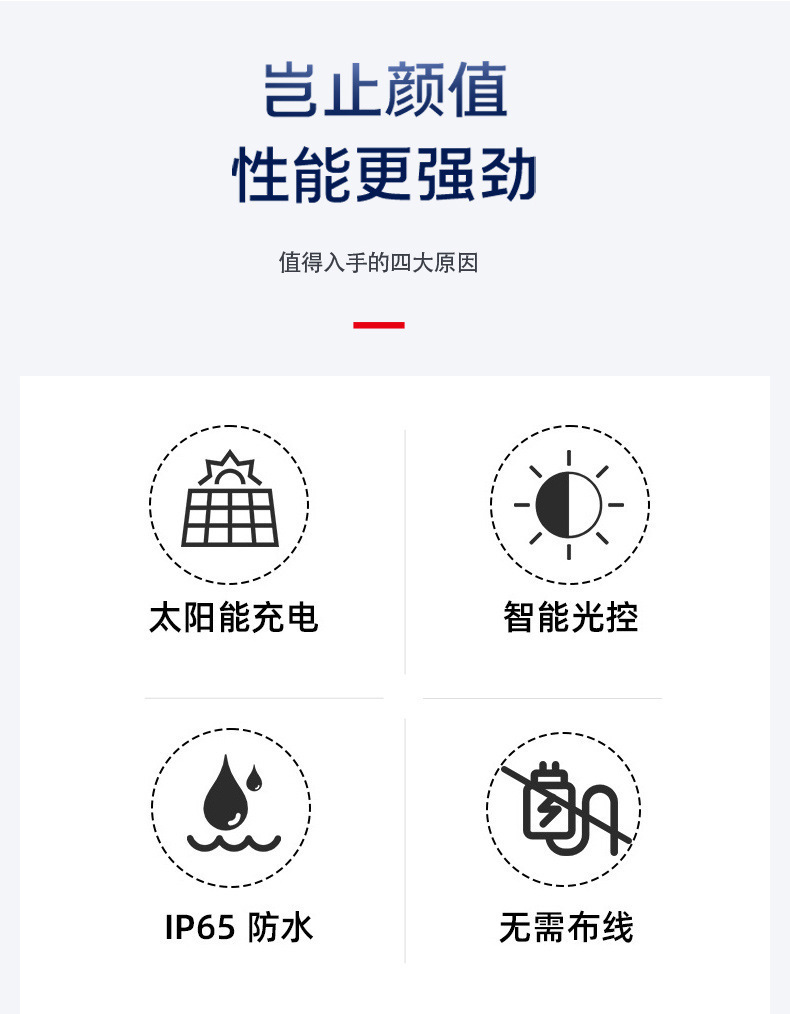 岂止颜值
性能更强劲

值得入手的四大原因

太阳能充电

智能光控

IP65 防水

无需布线