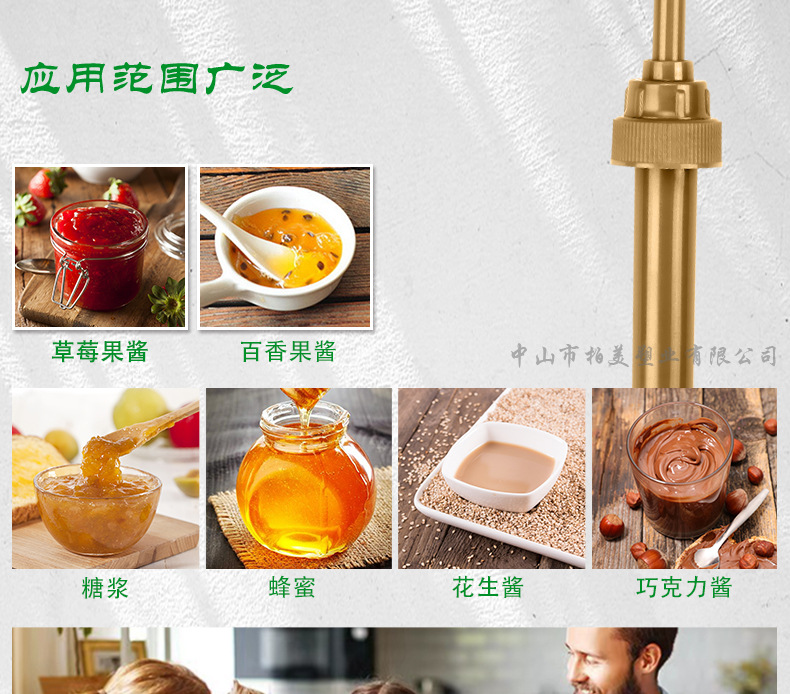 应用范围广泛

草莓果酱

百香果酱

中山市柏美塑业有限公司

糖浆

蜂蜜

花生酱

巧克力酱