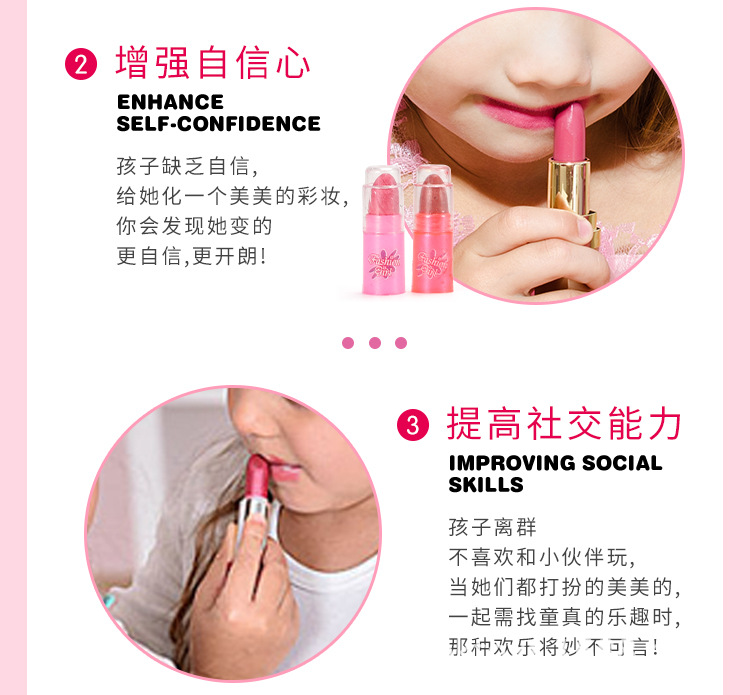 2 增强自信心
ENHANCE SELF-CONFIDENCE

孩子缺乏自信,
给她化一个美美的彩妆,
你会发现她变的
更自信,更开朗!

Fashion Girl

Fashion Girl

3 提高社交能力
IMPROVING SOCIAL SKILLS

孩子离群
不喜欢和小伙伴玩,
当她们都打扮的美美的,
一起需找童真的乐趣时,
那种欢乐将妙不可言!