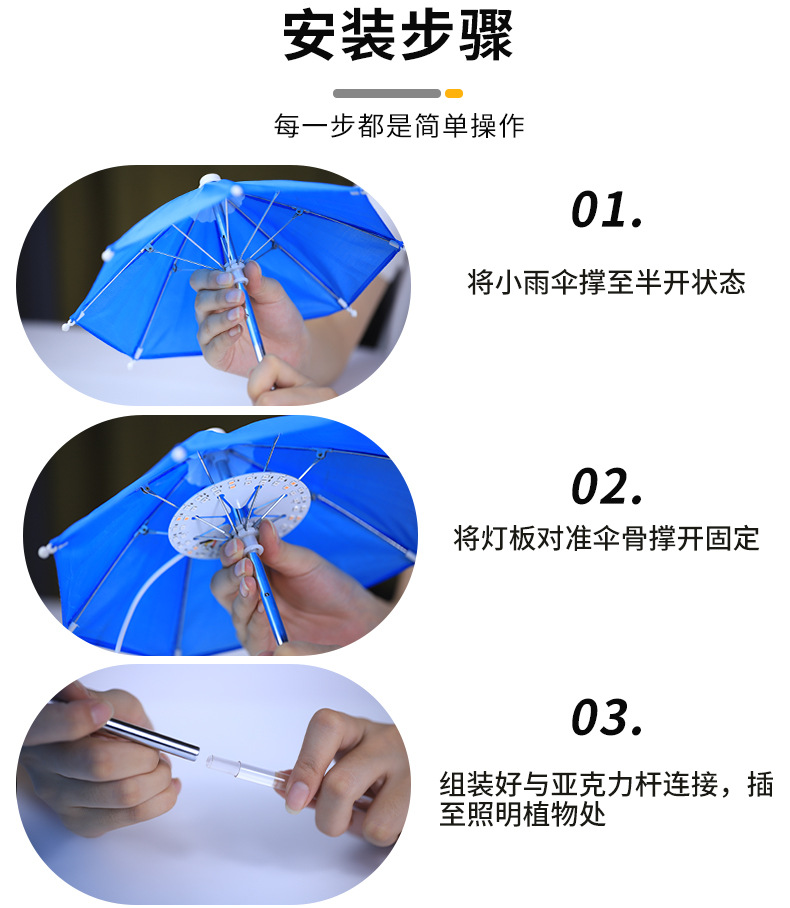 安装步骤

每一步都是简单操作

01.

将小雨伞撑至半开状态

02.

将灯板对准伞骨撑开固定

03.

组装好与亚克力杆连接，插至照明植物处