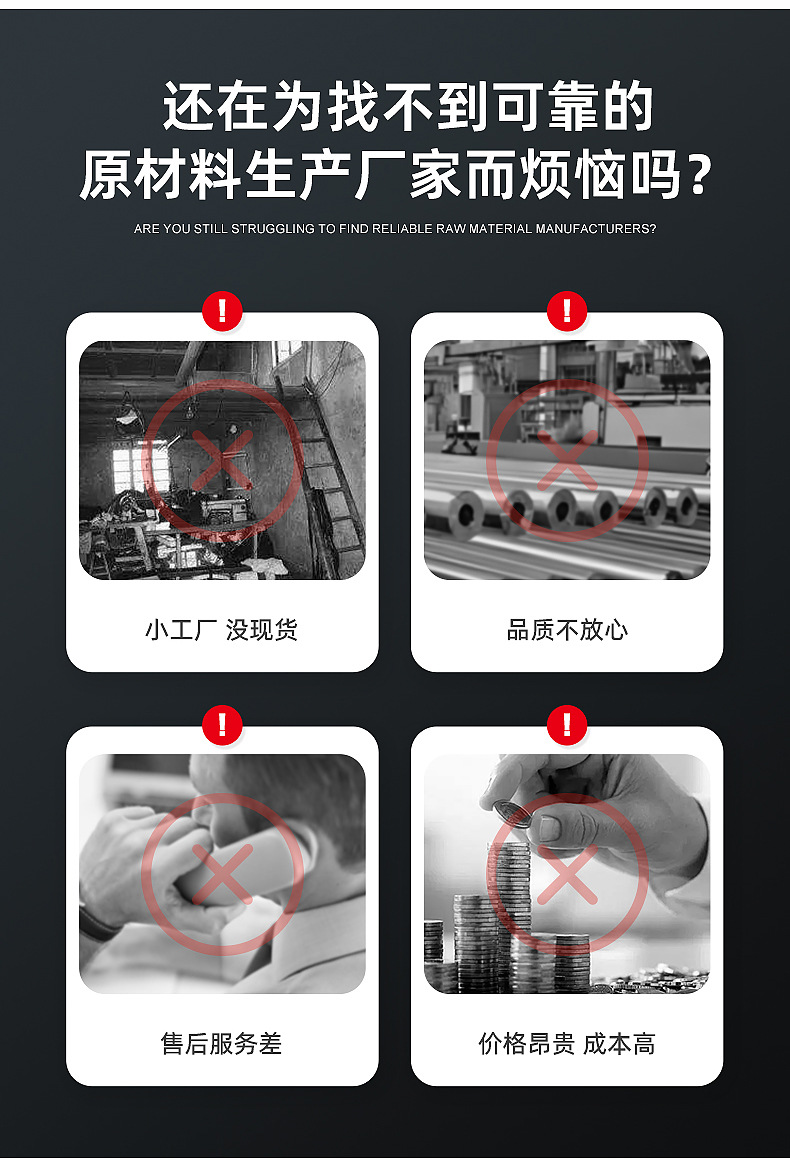 还在为找不到可靠的
原材料生产厂家而烦恼吗?

ARE YOU STILL STRUGGLING TO FIND RELIABLE RAW MATERIAL MANUFACTURERS?

!

小工厂 没现货

!

品质不放心

!

售后服务差

!

价格昂贵 成本高