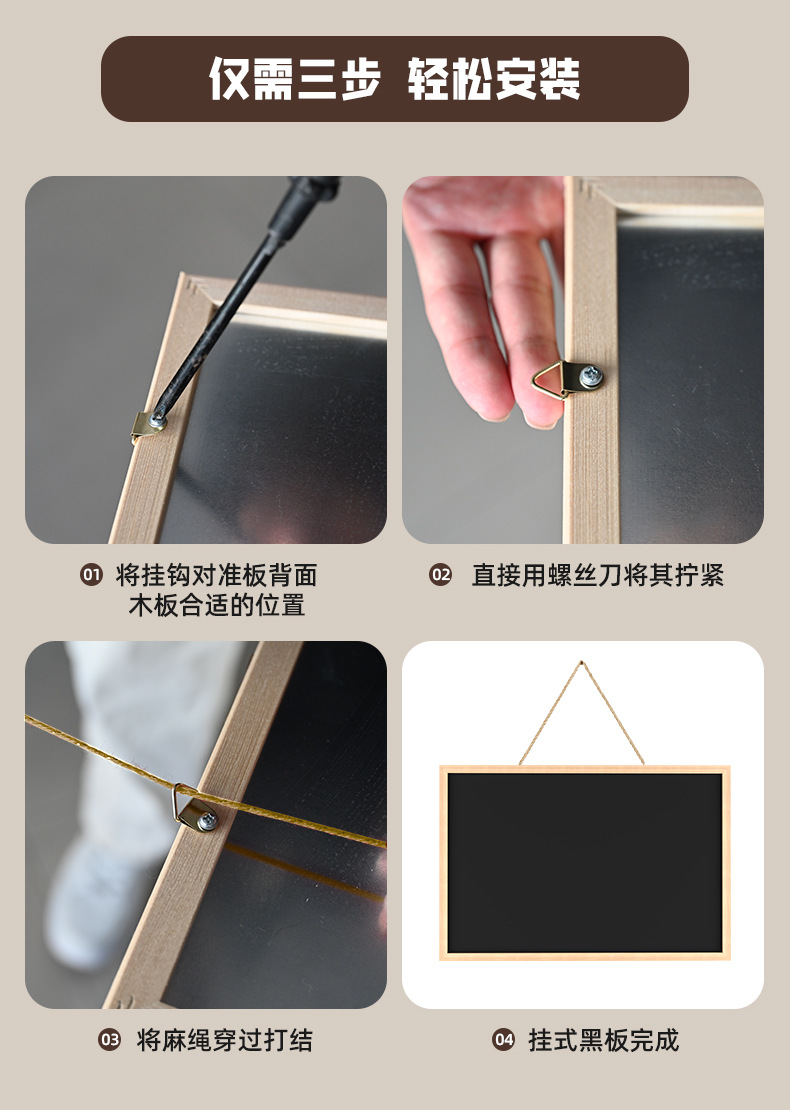 仅需三步 轻松安装

01 将挂钩对准板背面木板合适的位置

02 直接用螺丝刀将其拧紧

03 将麻绳穿过打结

04 挂式黑板完成