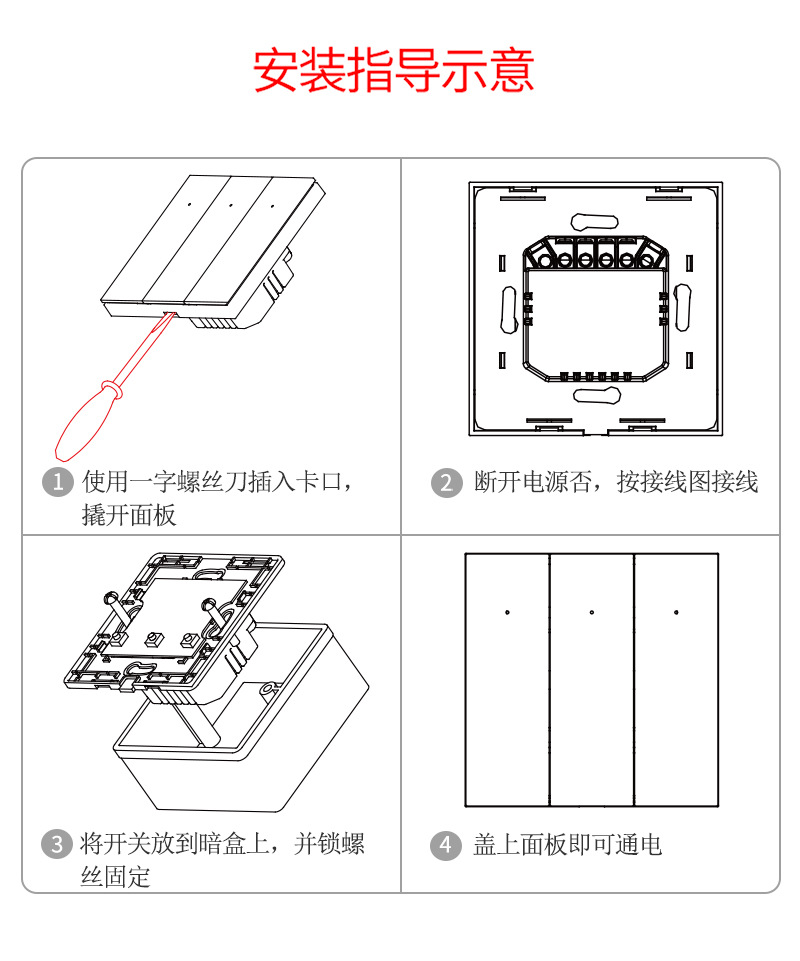 安装指导示意

1 使用一字螺丝刀插入卡口，撬开面板

2 断开电源否，按接线图接线

3 将开关放到暗盒上，并锁螺丝固定

4 盖上面板即可通电