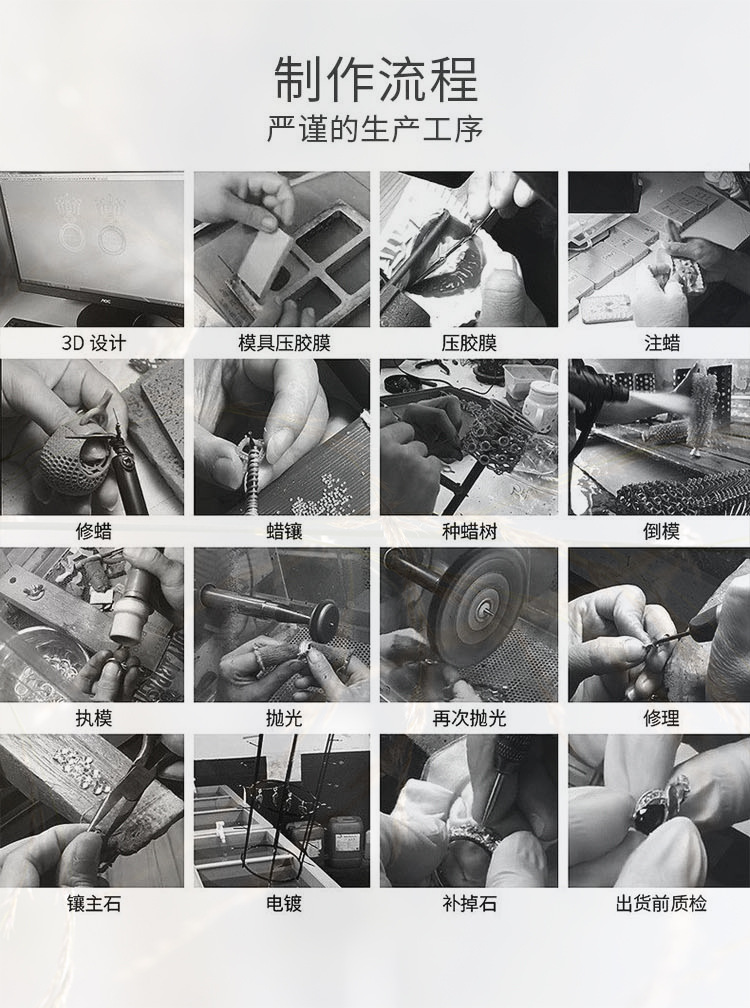 制作流程
严谨的生产工序

AOC

3D 设计

模具压胶膜

压胶膜

注蜡

修蜡

蜡镶

种蜡树

倒模

执模

抛光

再次抛光

修理

镶主石

电镀

补掉石

出货前质检