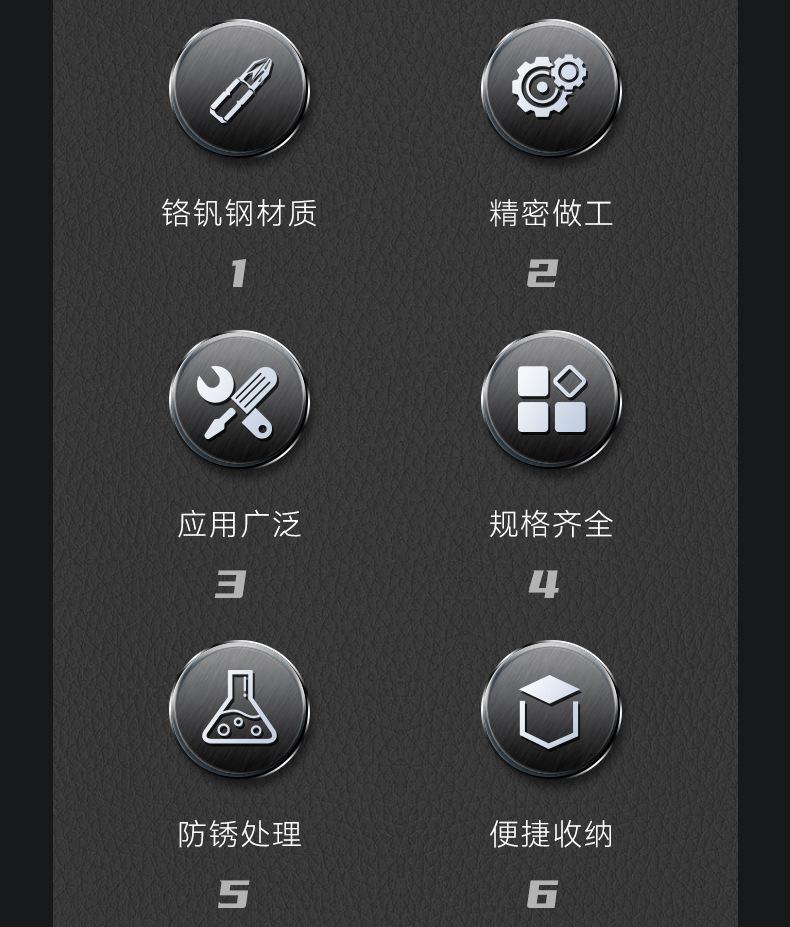 铬钒钢材质

1

精密做工

2

应用广泛

3

规格齐全

4

防锈处理

5

便捷收纳

6