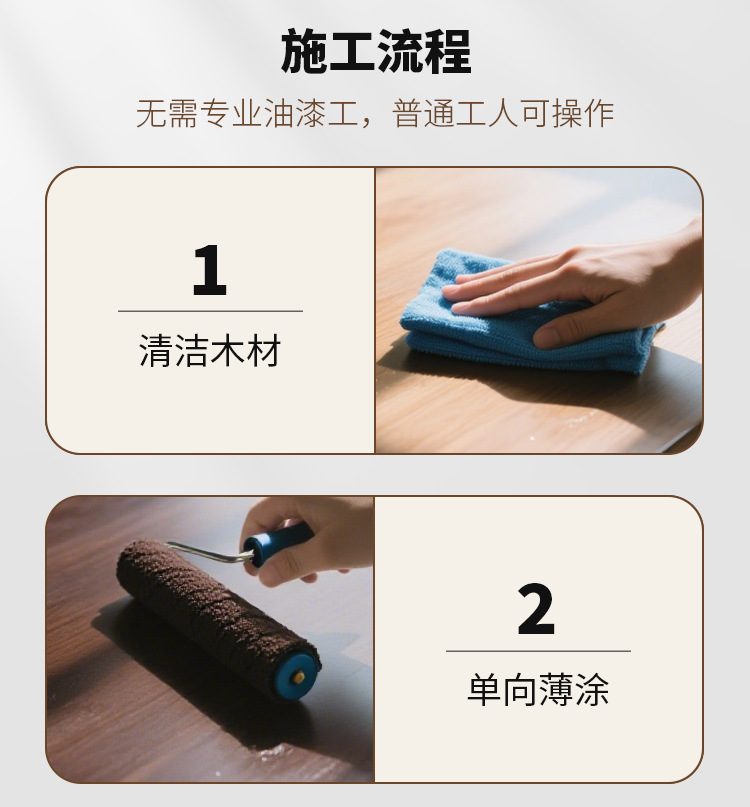 施工流程

无需专业油漆工，普通工人可操作

1

清洁木材

2

单向薄涂