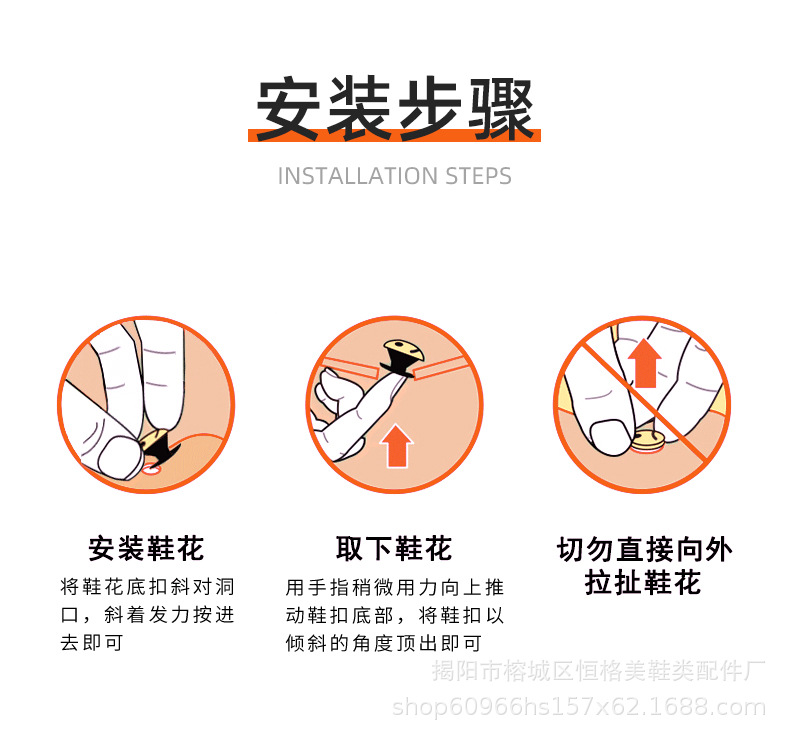 安装步骤

INSTALLATION STEPS

安装鞋花

将鞋花底扣斜对洞口，斜着发力按进去即可

取下鞋花

用手指稍微用力向上推动鞋扣底部，将鞋扣以倾斜的角度顶出即可

切勿直接向外拉扯鞋花

揭阳市榕城区恒格美鞋类配件厂
shop60966hs157x62.1688.com