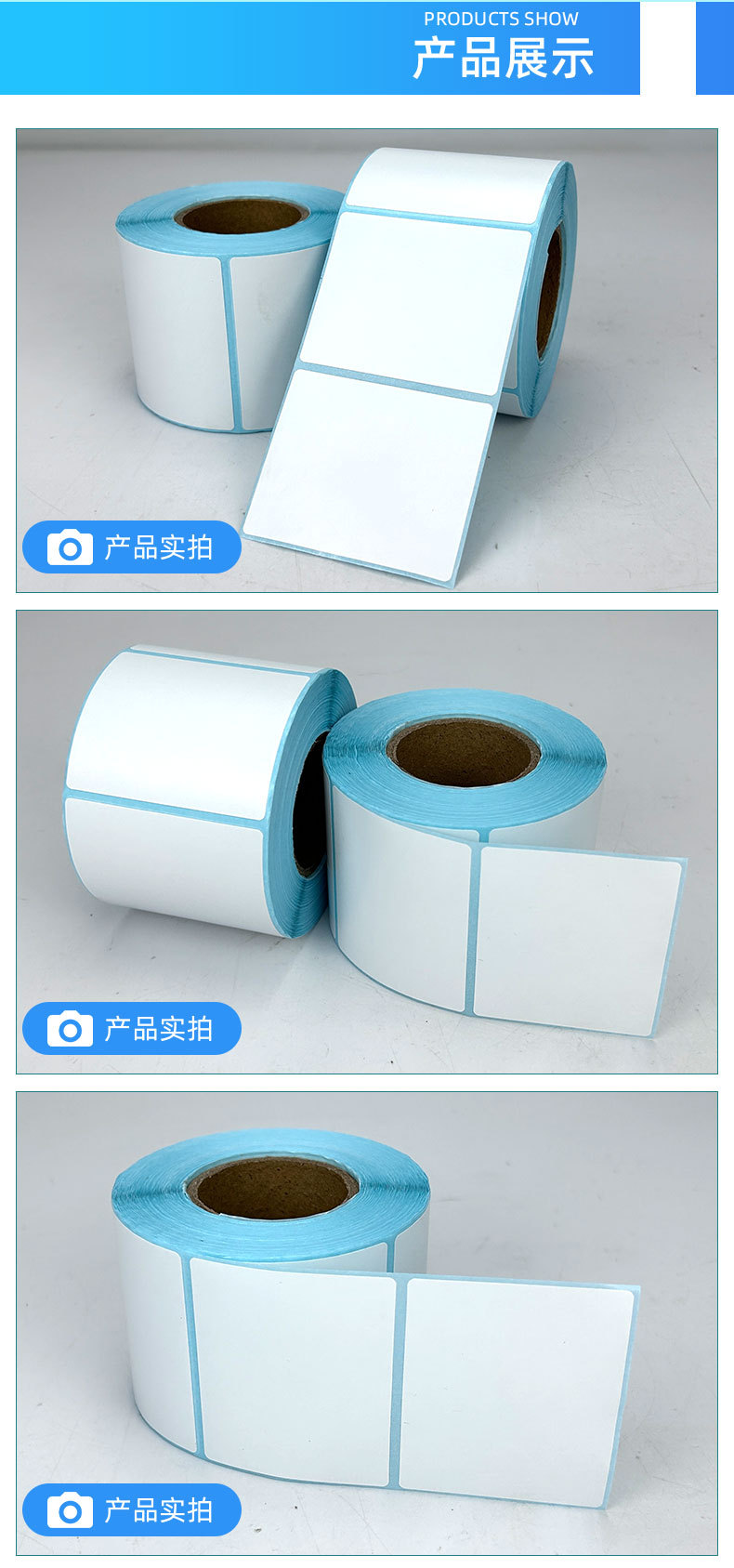 PRODUCTS SHOW
产品展示

产品实拍

产品实拍

产品实拍