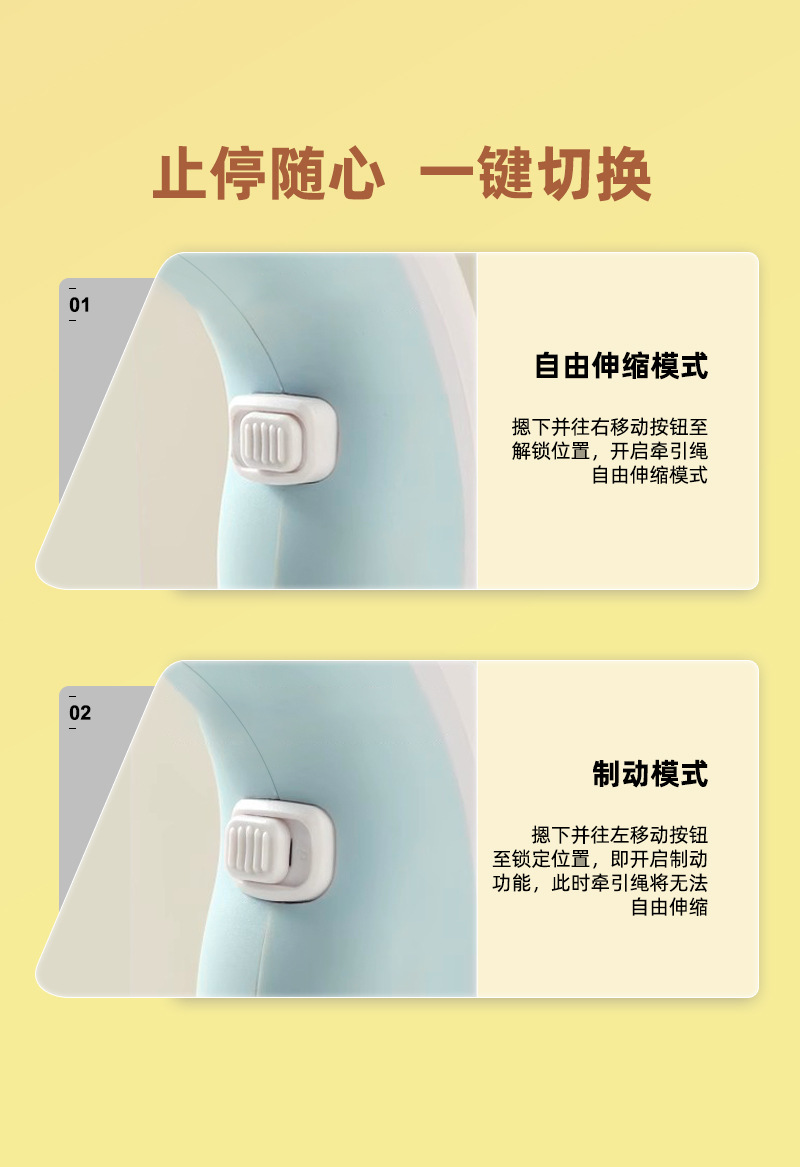 止停随心 一键切换

01

自由伸缩模式

摁下并往右移动按钮至解锁位置，开启牵引绳自由伸缩模式

02

制动模式

摁下并往左移动按钮至锁定位置，即开启制动功能，此时牵引绳将无法自由伸缩