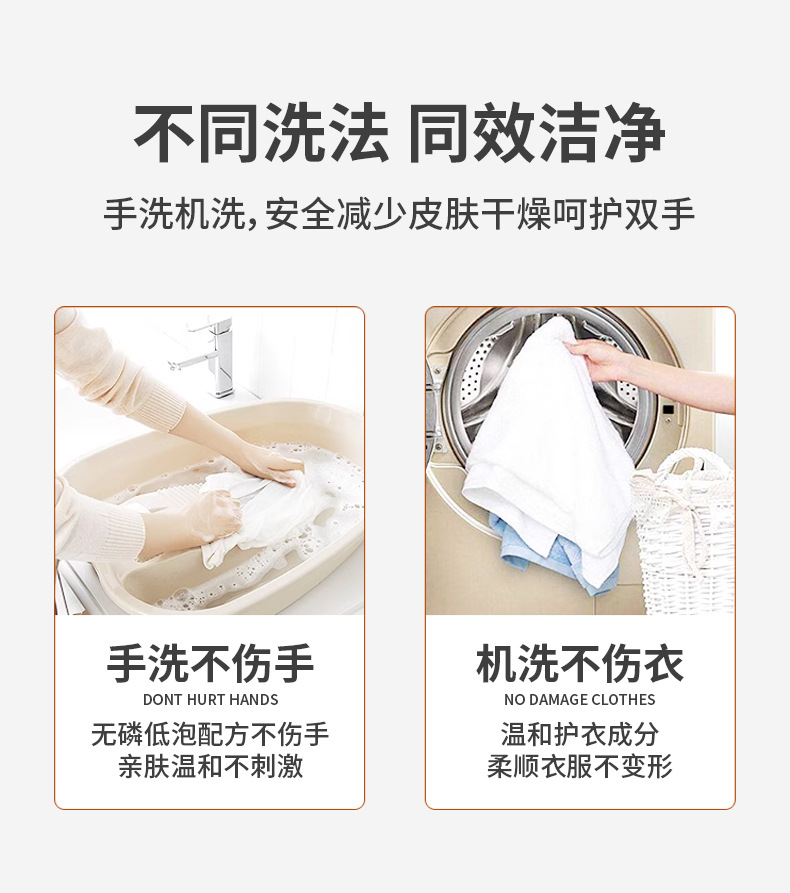 不同洗法 同效洁净

手洗机洗,安全减少皮肤干燥呵护双手

手洗不伤手
DONT HURT HANDS
无磷低泡配方不伤手
亲肤温和不刺激

机洗不伤衣
NO DAMAGE CLOTHES
温和护衣成分
柔顺衣服不变形