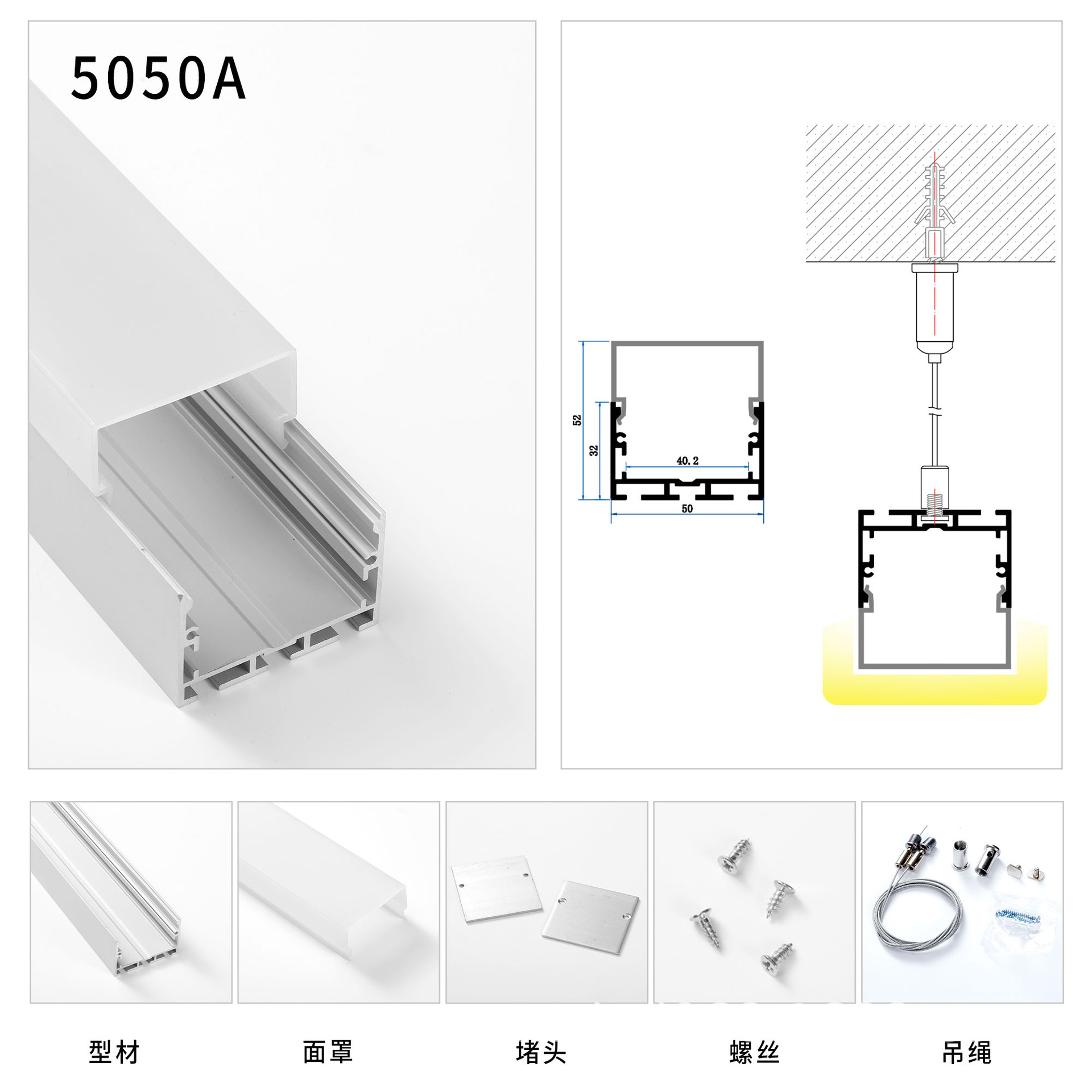 5050A

52

32

40.2

50

型材

面罩

堵头

螺丝

吊绳