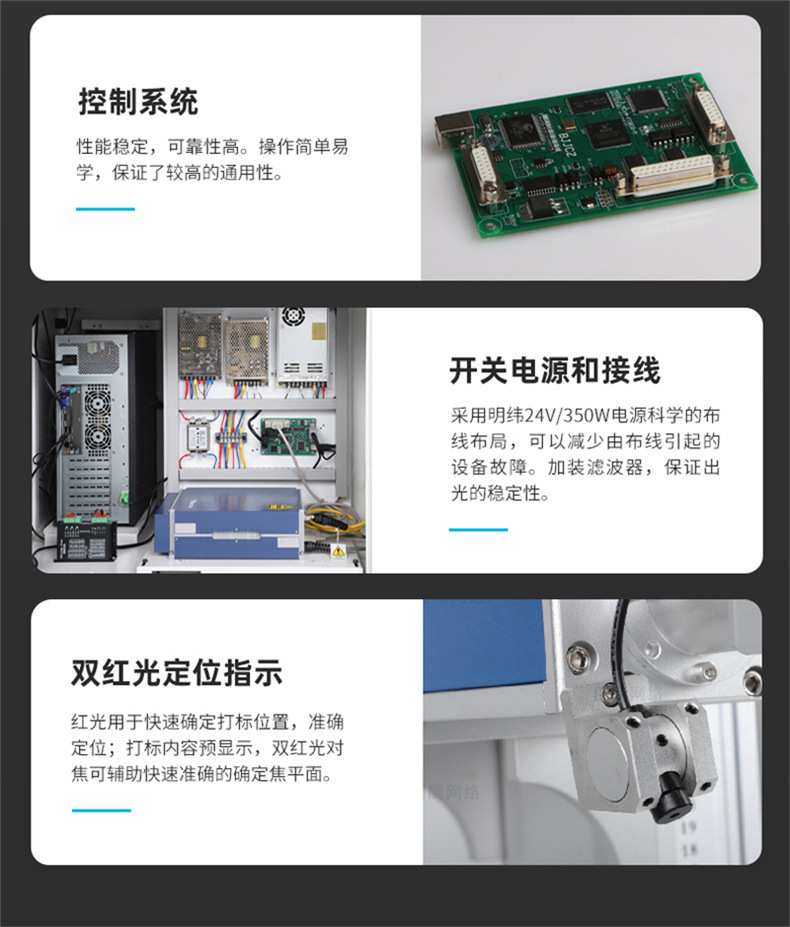 控制系统

性能稳定，可靠性高。操作简单易学，保证了较高的通用性。

BJJCZ

开关电源和接线

采用明纬24V/350W电源科学的布线布局，可以减少由布线引起的设备故障。加装滤波器，保证出光的稳定性。

双红光定位指示

红光用于快速确定打标位置，准确定位；打标内容预显示，双红光对焦可辅助快速准确的确定焦平面。