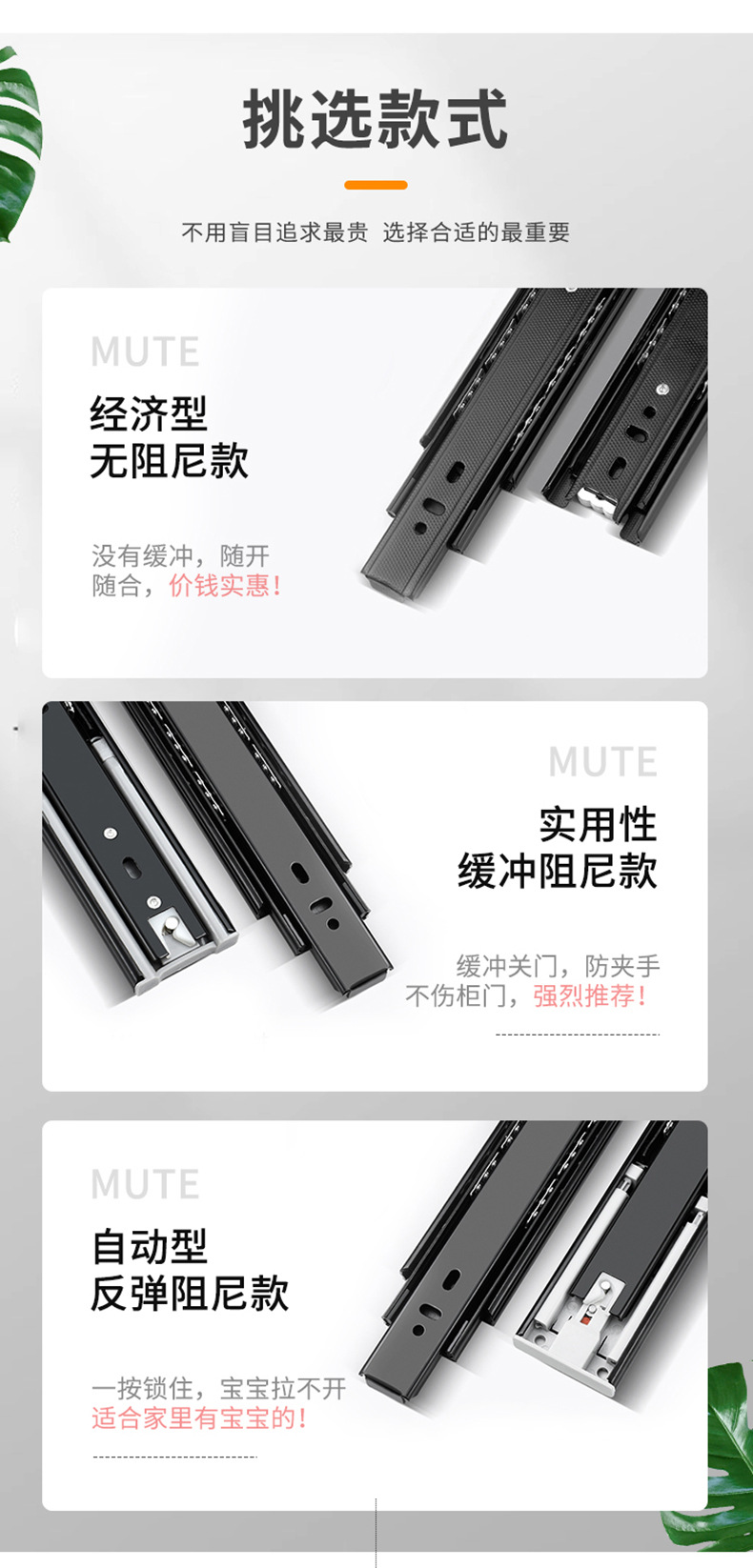 挑选款式

不用盲目追求最贵 选择合适的最重要

MUTE
经济型
无阻尼款

没有缓冲，随开随合，价钱实惠！

MUTE
实用性
缓冲阻尼款

缓冲关门，防夹手
不伤柜门，强烈推荐！

MUTE
自动型
反弹阻尼款

一按锁住，宝宝拉不开
适合家里有宝宝的！