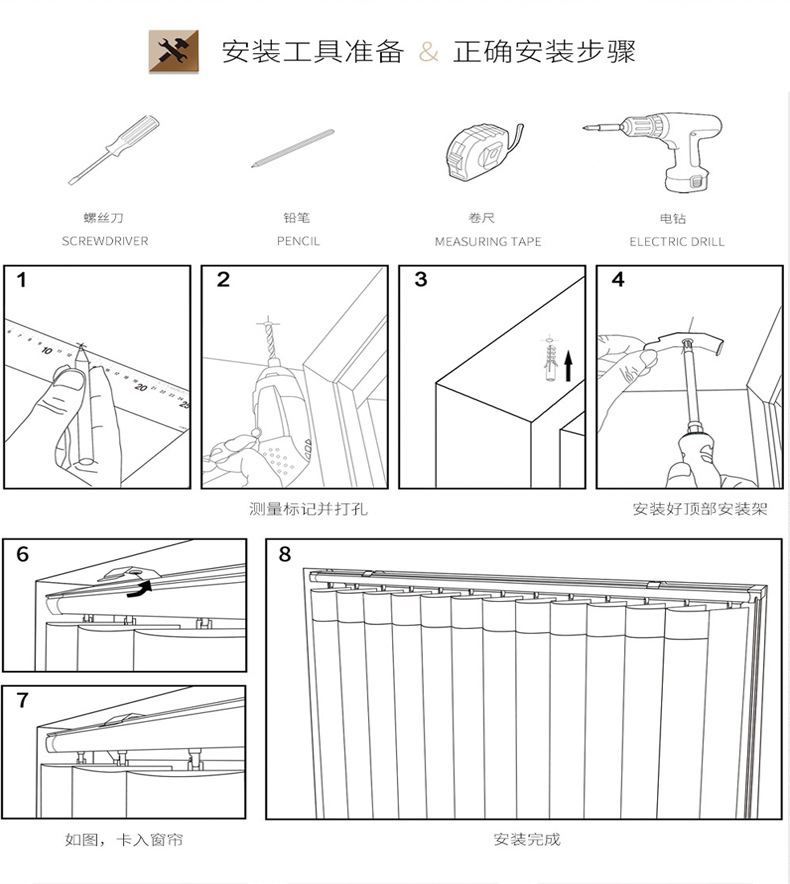 安装工具准备 & 正确安装步骤

螺丝刀
SCREWDRIVER

铅笔
PENCIL

卷尺
MEASURING TAPE

电钻
ELECTRIC DRILL

1

10

20

2

3

4

测量标记并打孔

安装好顶部安装架

6

7

8

如图，卡入窗帘

安装完成