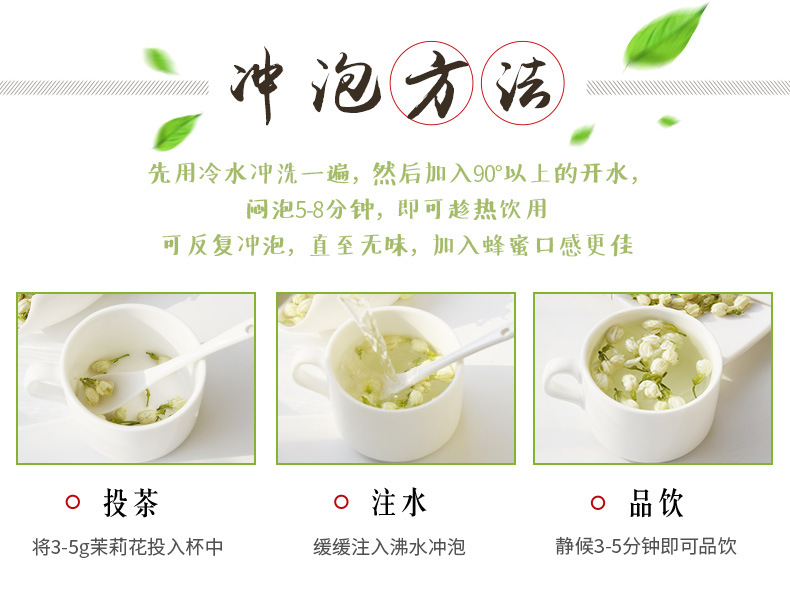 冲泡方法

先用冷水冲洗一遍，然后加入90°以上的开水，
闷泡5-8分钟，即可趁热饮用
可反复冲泡，直至无味，加入蜂蜜口感更佳

投茶
将3-5g茉莉花投入杯中

注水
缓缓注入沸水冲泡

品饮
静候3-5分钟即可品饮