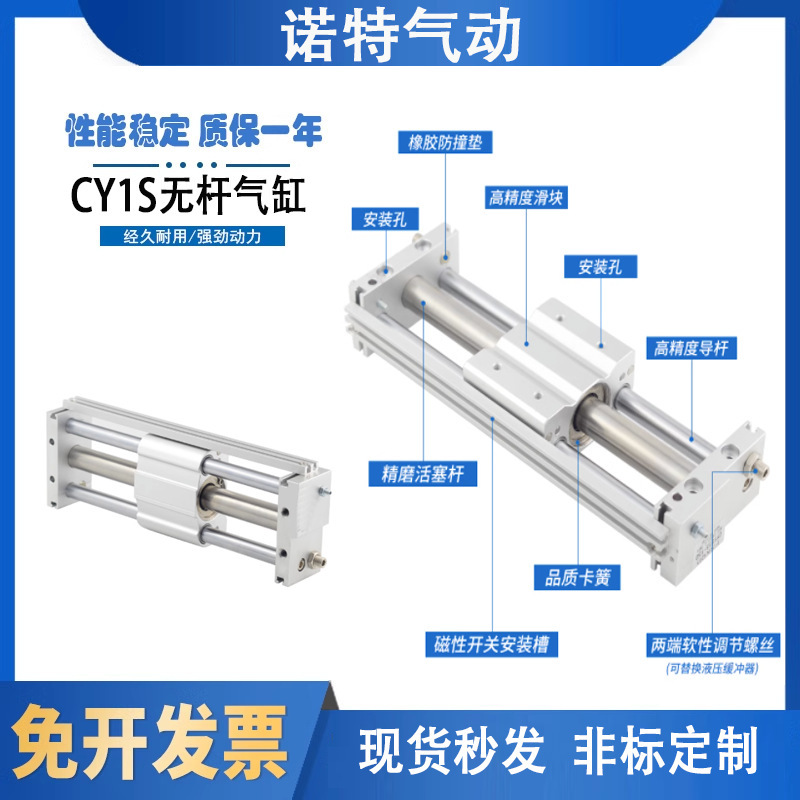 诺特气动

性能稳定 质保一年

CY1S无杆气缸

经久耐用/强劲动力

橡胶防撞垫

高精度滑块

安装孔

安装孔

高精度导杆

精磨活塞杆

品质卡簧

磁性开关安装槽

两端软性调节螺丝
(可替换液压缓冲器)

免开发票

现货秒发 非标定制