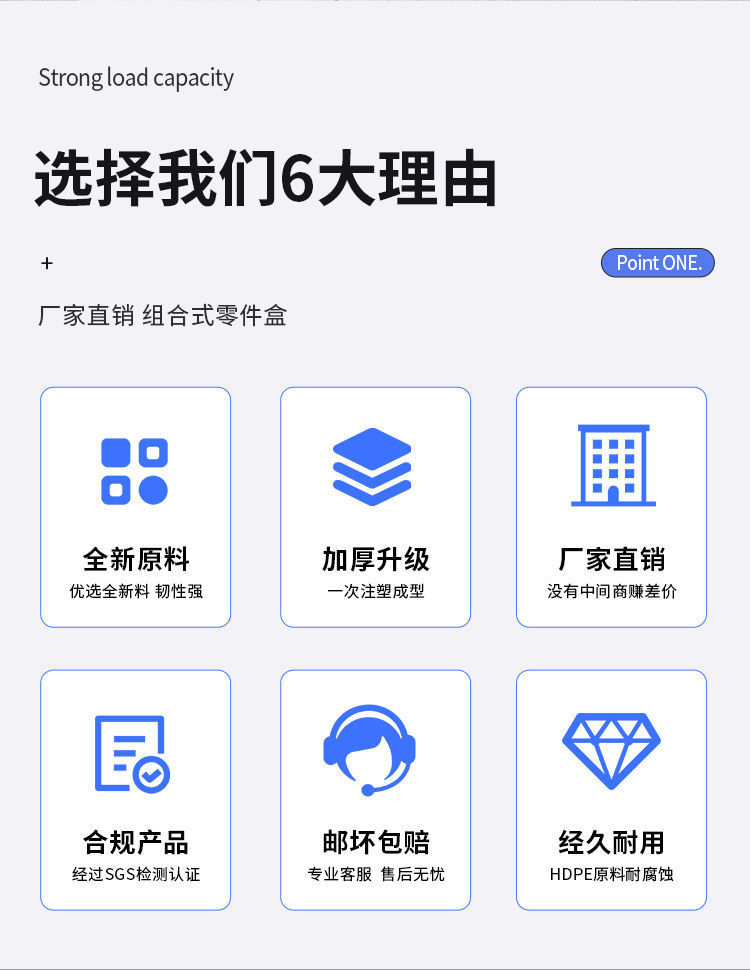 Strong load capacity

选择我们6大理由

+

Point ONE.

厂家直销 组合式零件盒

全新原料
优选全新料 韧性强

加厚升级
一次注塑成型

厂家直销
没有中间商赚差价

合规产品
经过SGS检测认证

邮坏包赔
专业客服 售后无忧

经久耐用
HDPE原料耐腐蚀