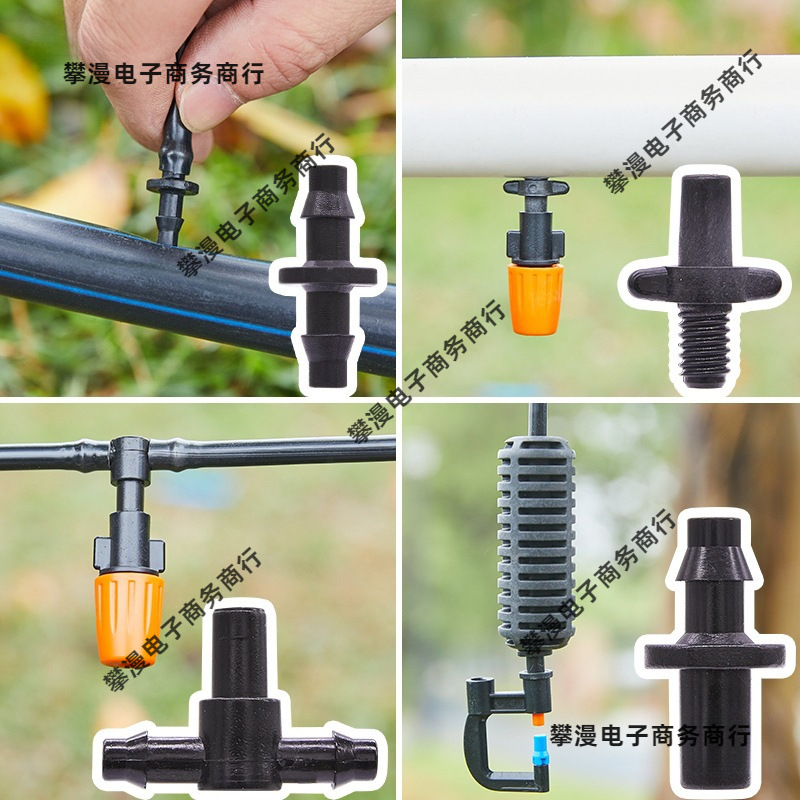 攀漫电子商务商行
攀漫电子商务商行
攀漫电子商务商行
攀漫电子商务商行
攀漫电子商务商行
攀漫电子商务商行
攀漫电子商务商行