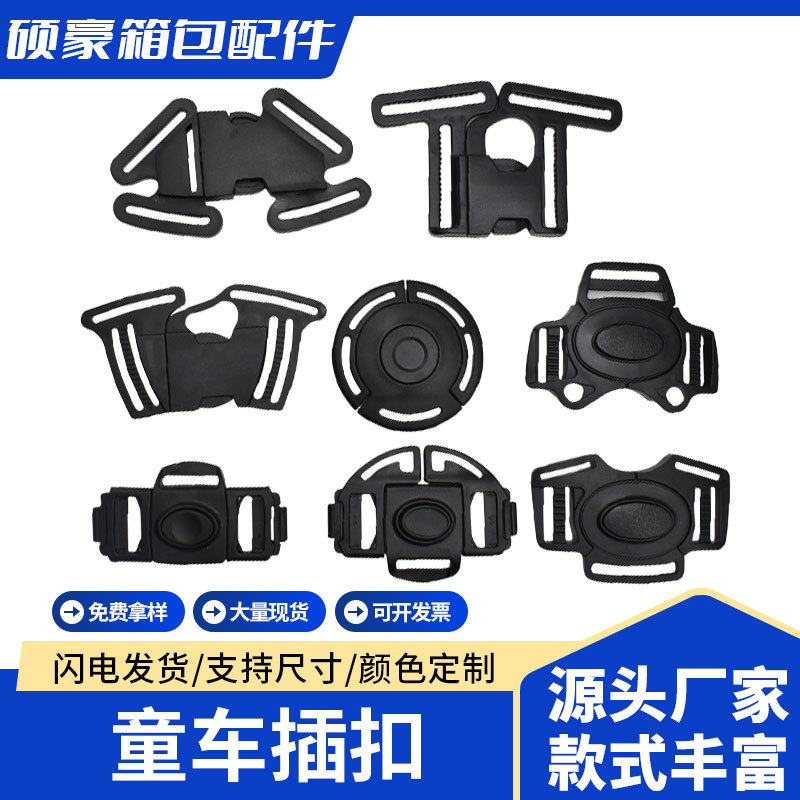 硕豪箱包配件

免费拿样
大量现货
可开发票

闪电发货/支持尺寸/颜色定制

童车插扣

源头厂家
款式丰富