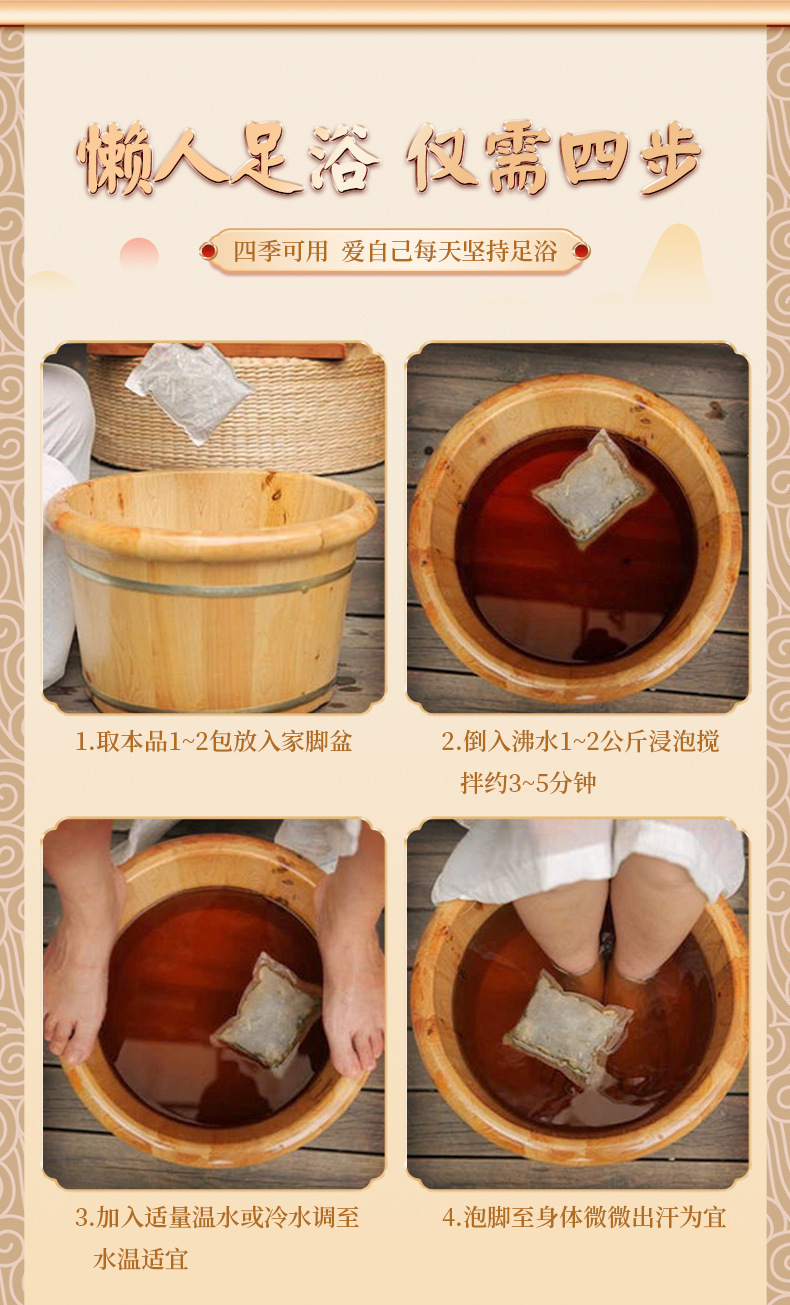 懒人足浴 仅需四步

四季可用 爱自己每天坚持足浴

1.取本品1~2包放入家脚盆

2.倒入沸水1~2公斤浸泡搅拌约3~5分钟

3.加入适量温水或冷水调至水温适宜

4.泡脚至身体微微出汗为宜