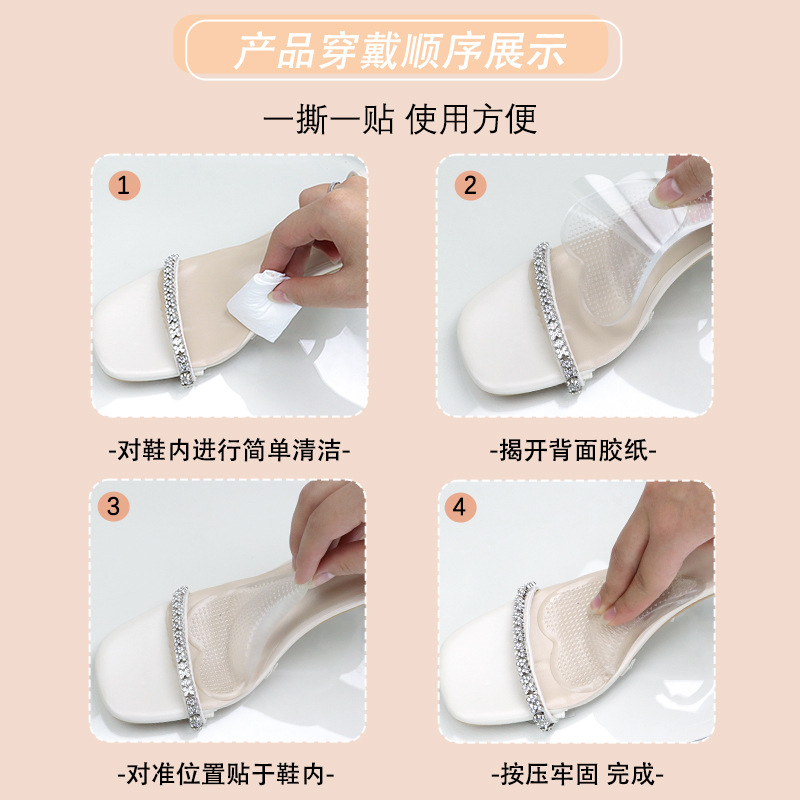 产品穿戴顺序展示

一撕一贴 使用方便

1

-对鞋内进行简单清洁-

2

-揭开背面胶纸-

3

-对准位置贴于鞋内-

4

-按压牢固 完成-