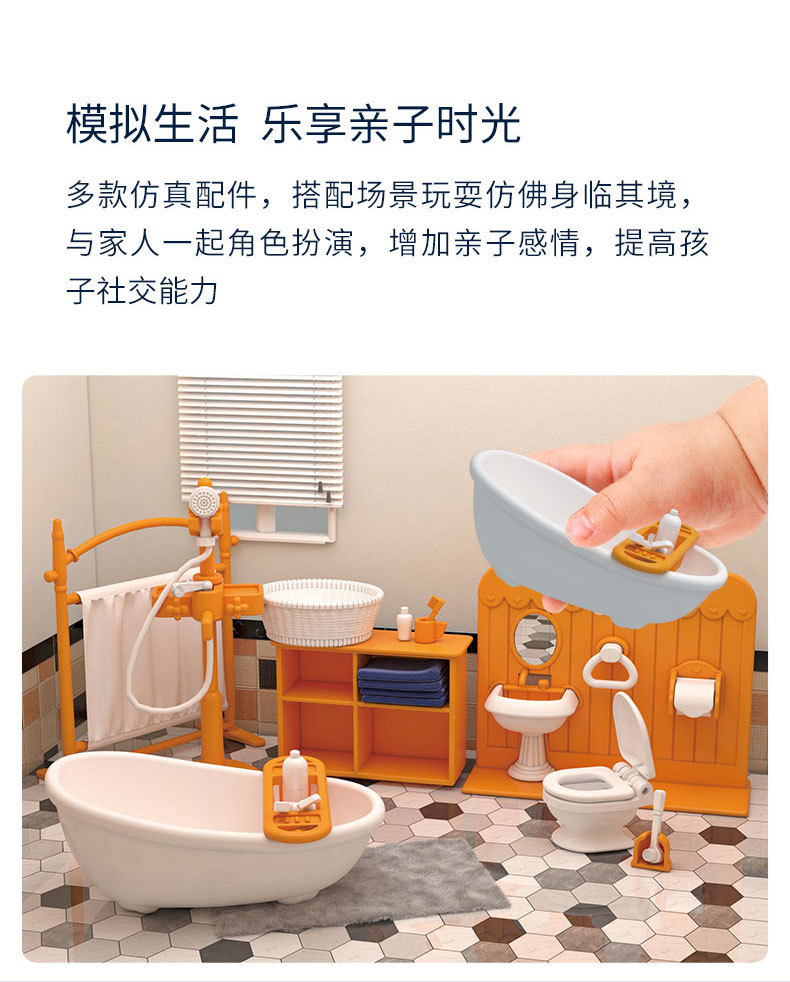 模拟生活 乐享亲子时光

多款仿真配件，搭配场景玩耍仿佛身临其境，与家人一起角色扮演，增加亲子感情，提高孩子社交能力