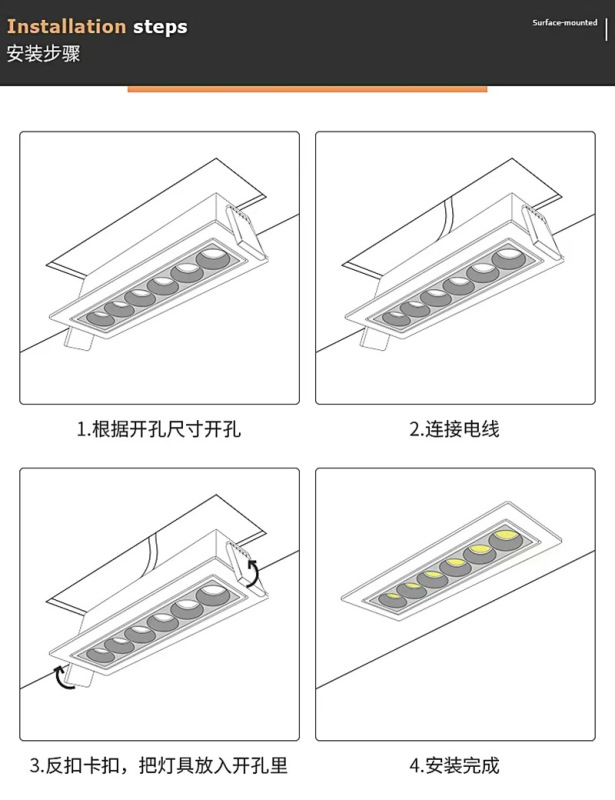 Installation steps
安装步骤

Surface-mounted

1.根据开孔尺寸开孔

2.连接电线

3.反扣卡扣，把灯具放入开孔里

4.安装完成