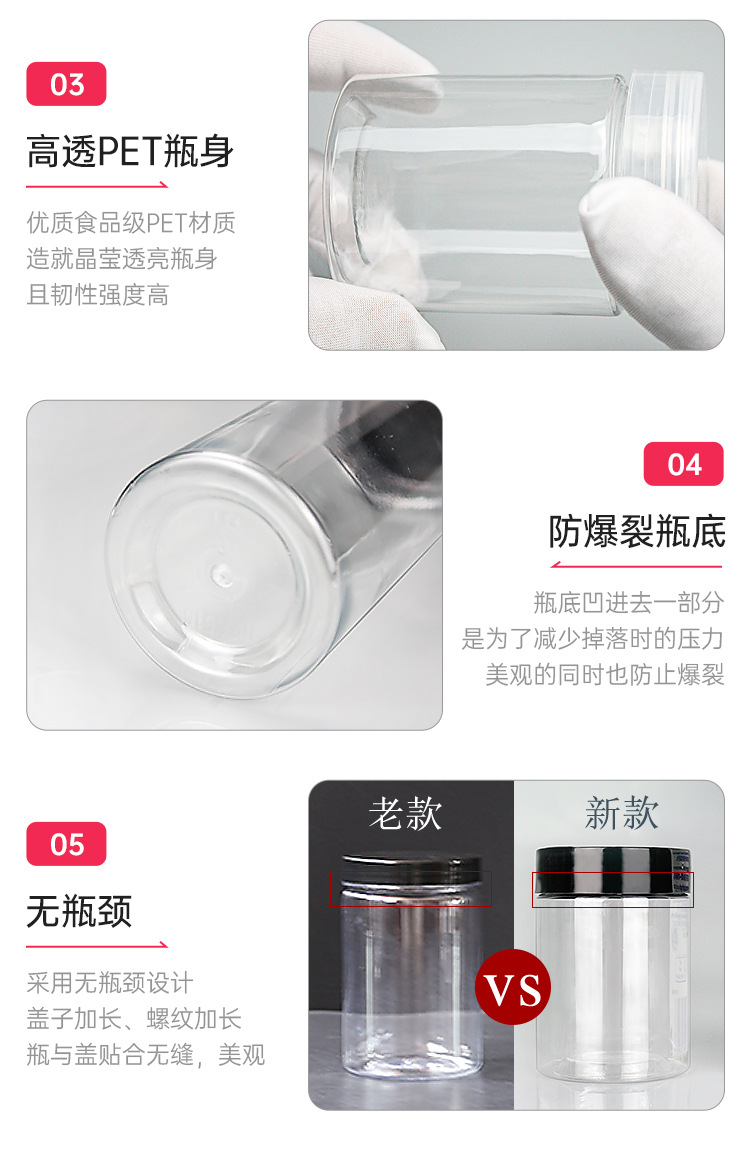 03

高透PET瓶身

优质食品级PET材质
造就晶莹透亮瓶身
且韧性强度高

04

防爆裂瓶底

瓶底凹进去一部分
是为了减少掉落时的压力
美观的同时也防止爆裂

05

无瓶颈

采用无瓶颈设计
盖子加长、螺纹加长
瓶与盖贴合无缝，美观

老款

新款

VS