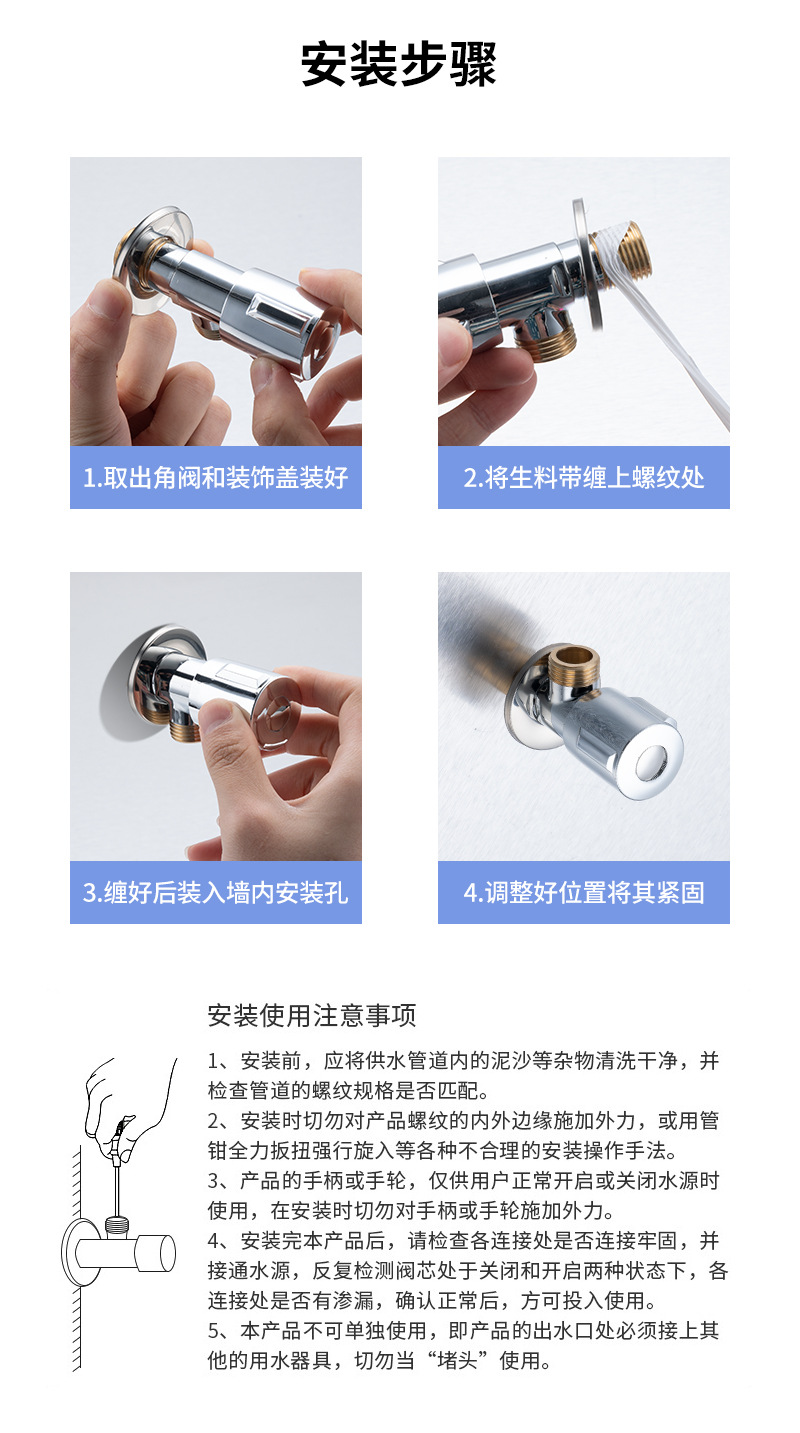 安装步骤

1.取出角阀和装饰盖装好

2.将生料带缠上螺纹处

3.缠好后装入墙内安装孔

4.调整好位置将其紧固

安装使用注意事项

1、安装前，应将供水管道内的泥沙等杂物清洗干净，并检查管道的螺纹规格是否匹配。
2、安装时切勿对产品螺纹的内外边缘施加外力，或用管钳全力扳扭强行旋入等各种不合理的安装操作手法。
3、产品的手柄或手轮，仅供用户正常开启或关闭水源时使用，在安装时切勿对手柄或手轮施加外力。
4、安装完本产品后，请检查各连接处是否连接牢固，并接通水源，反复检测阀芯处于关闭和开启两种状态下，各连接处是否有渗漏，确认正常后，方可投入使用。
5、本产品不可单独使用，即产品的出水口处必须接上其他的用水器具，切勿当“堵头”使用。