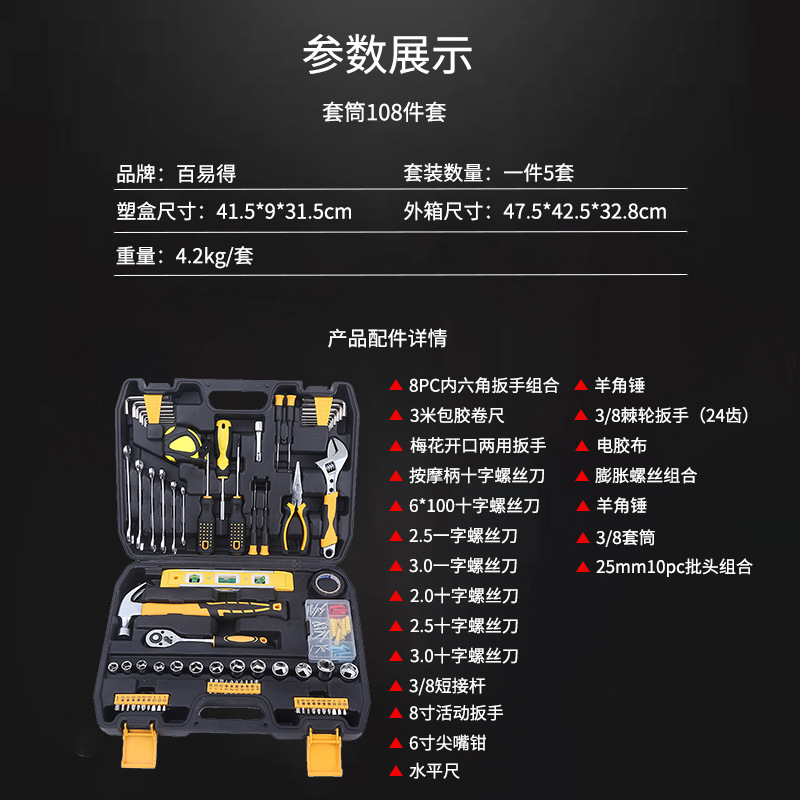 参数展示

套筒108件套

品牌：百易得
套装数量：一件5套

塑盒尺寸：41.5*9*31.5cm
外箱尺寸：47.5*42.5*32.8cm

重量：4.2kg/套

产品配件详情

▲ 8PC内六角扳手组合
▲ 3米包胶卷尺
▲ 梅花开口两用扳手
▲ 按摩柄十字螺丝刀
▲ 6*100十字螺丝刀
▲ 2.5一字螺丝刀
▲ 3.0一字螺丝刀
▲ 2.0十字螺丝刀
▲ 2.5十字螺丝刀
▲ 3.0十字螺丝刀
▲ 3/8短接杆
▲ 8寸活动扳手
▲ 6寸尖嘴钳
▲ 水平尺

▲ 羊角锤
▲ 3/8棘轮扳手（24齿）
▲ 电胶布
▲ 膨胀螺丝组合
▲ 羊角锤
▲ 3/8套筒
▲ 25mm10pc批头组合