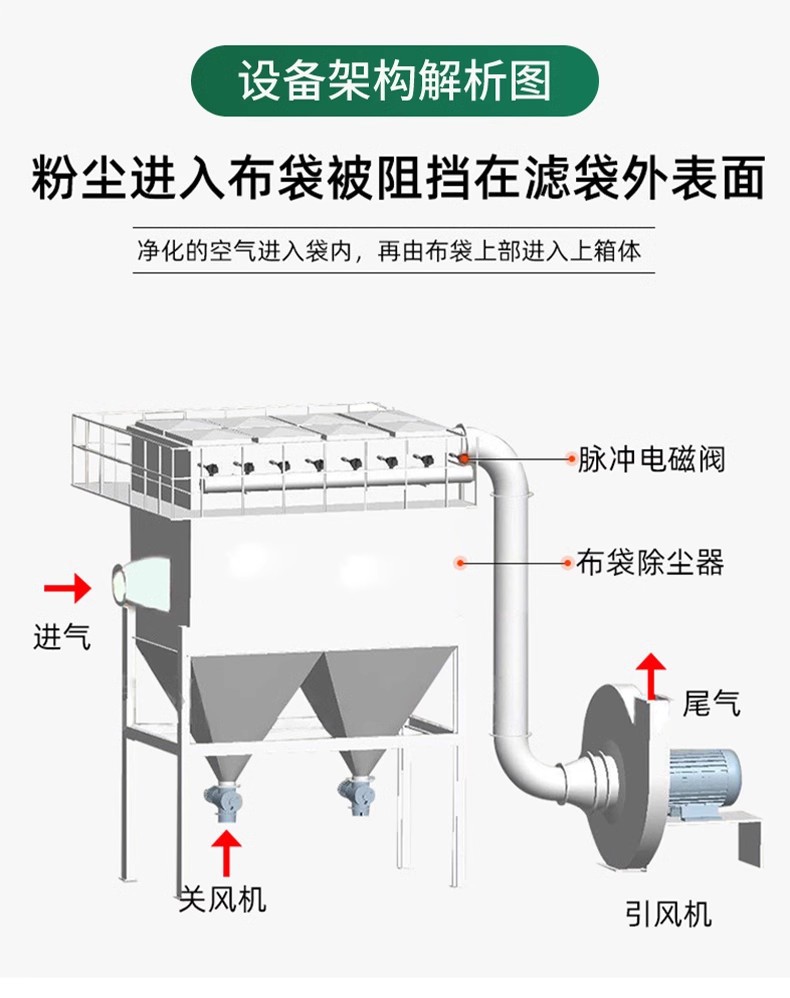 设备架构解析图

粉尘进入布袋被阻挡在滤袋外表面

净化的空气进入袋内，再由布袋上部进入上箱体

脉冲电磁阀

布袋除尘器

进气

尾气

关风机

引风机