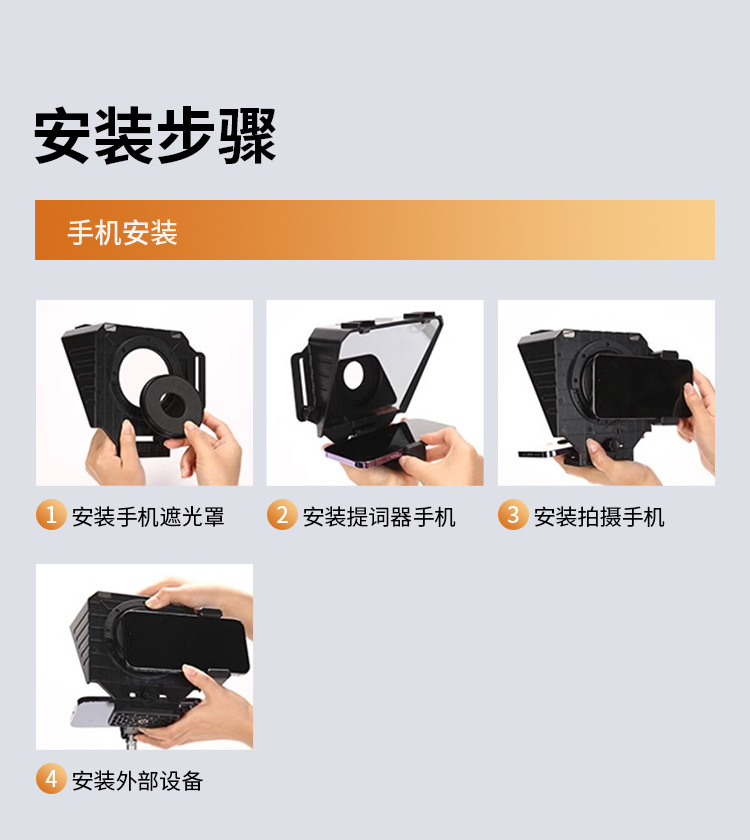 安装步骤

手机安装

1 安装手机遮光罩

2 安装提词器手机

3 安装拍摄手机

4 安装外部设备