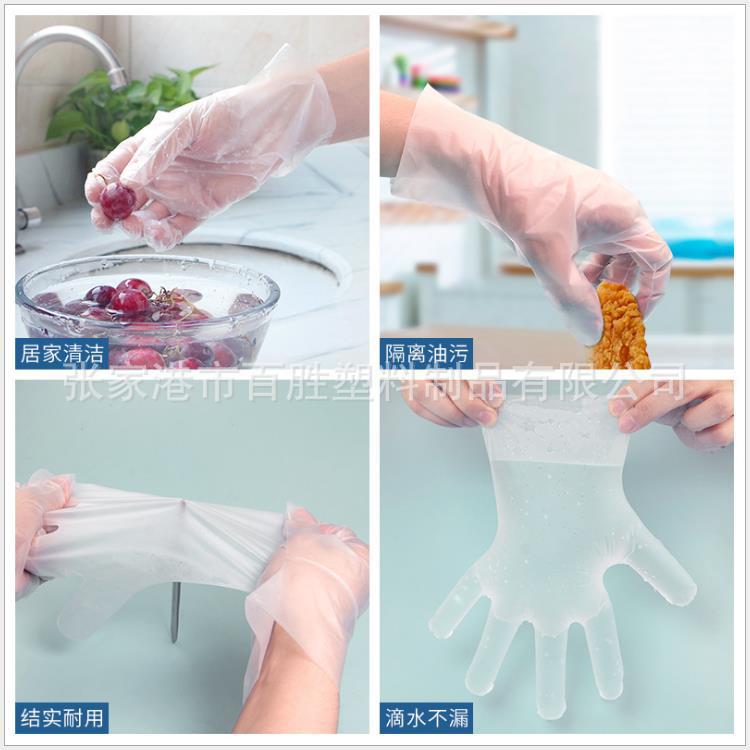 居家清洁

隔离油污

张家港市百胜塑料制品有限公司

结实耐用

滴水不漏