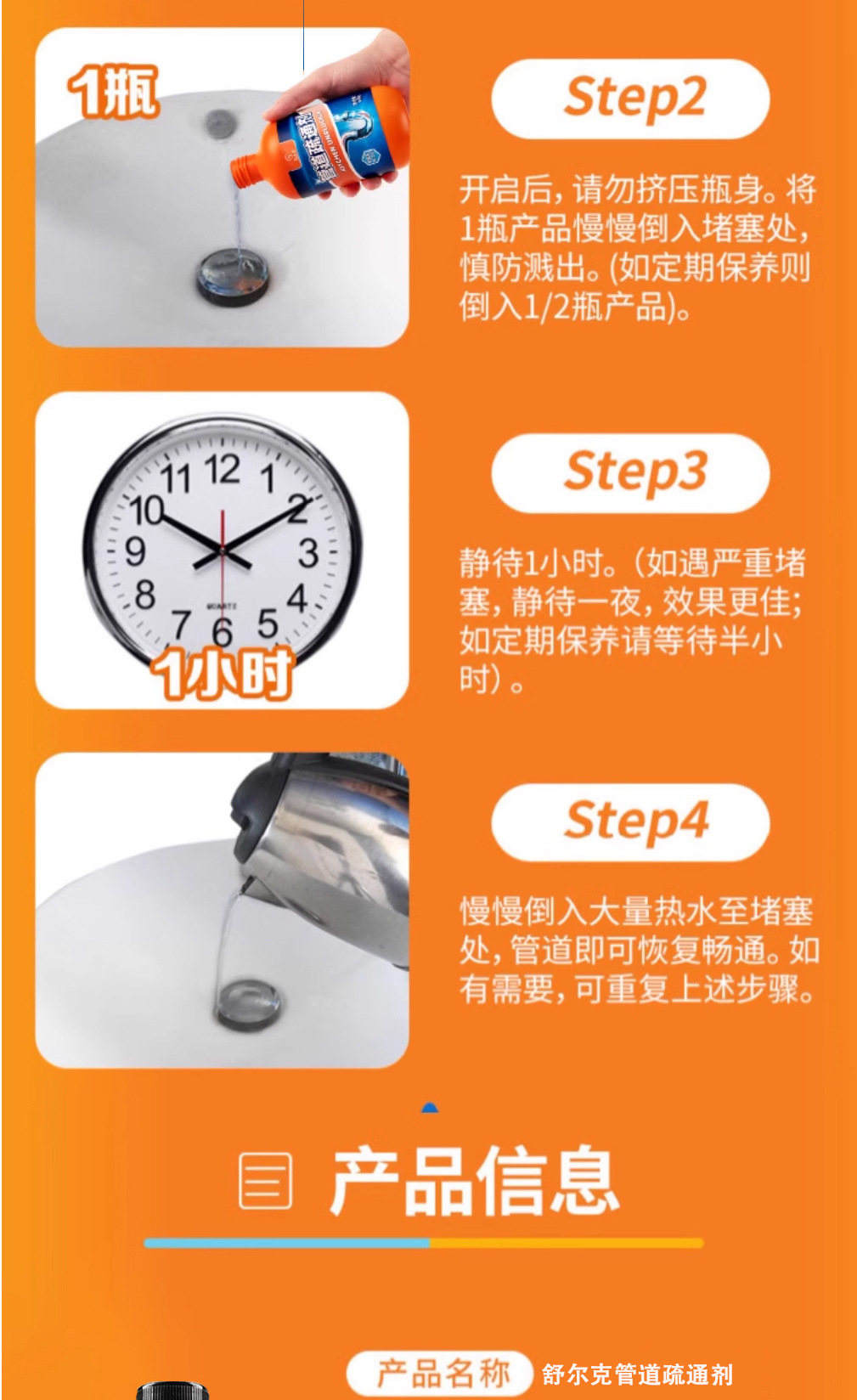 1瓶

管道疏通剂

Step2

开启后，请勿挤压瓶身。将1瓶产品慢慢倒入堵塞处，慎防溅出。(如定期保养则倒入1/2瓶产品)。

11 12 1 10 2 9 3 8 4 7 6 5

QUARTZ

1小时

Step3

静待1小时。(如遇严重堵塞，静待一夜，效果更佳；如定期保养请等待半小时)。

Step4

慢慢倒入大量热水至堵塞处，管道即可恢复畅通。如有需要，可重复上述步骤。

产品信息

产品名称 舒尔克管道疏通剂