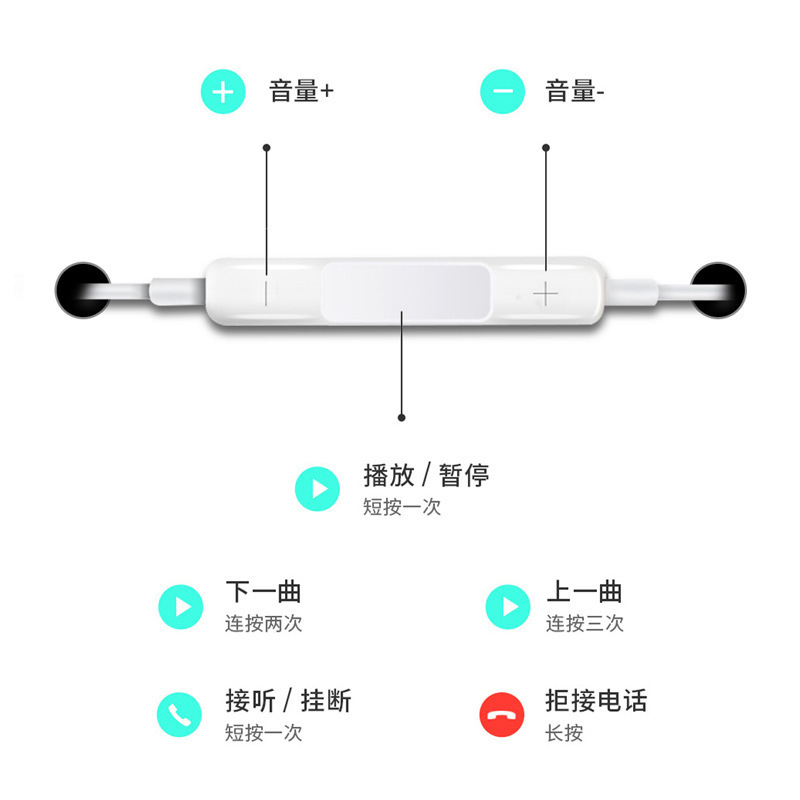 音量+

音量-

播放 / 暂停
短按一次

下一曲
连按两次

上一曲
连按三次

接听 / 挂断
短按一次

拒接电话
长按