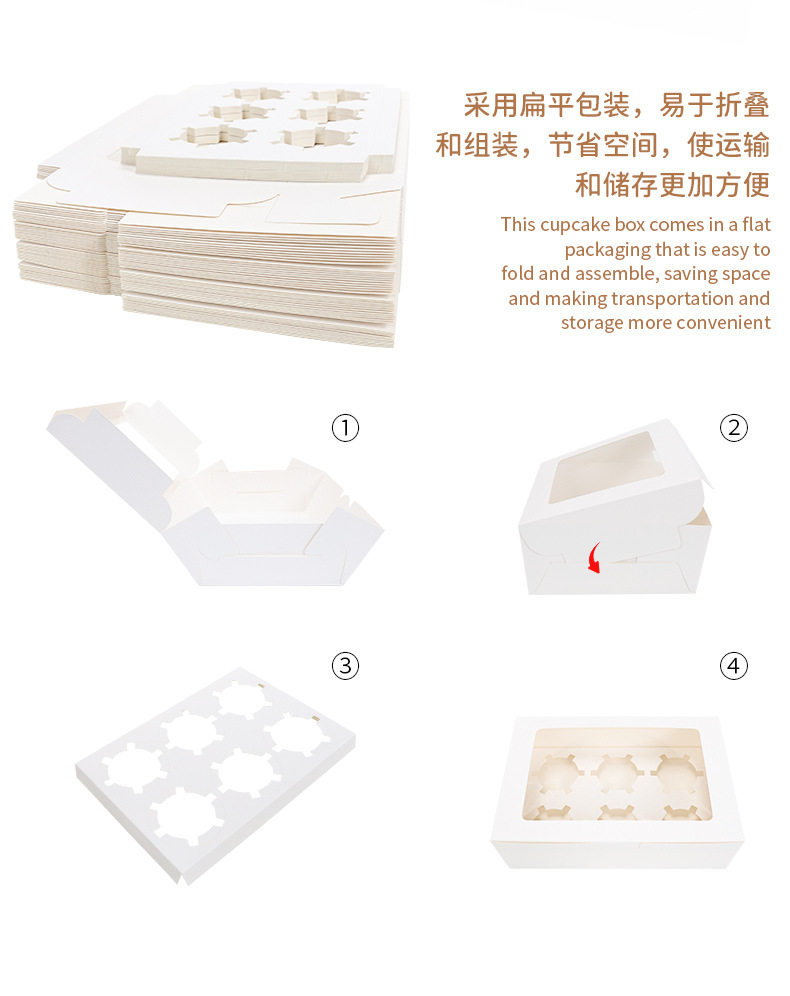 采用扁平包装，易于折叠和组装，节省空间，使运输和储存更加方便

This cupcake box comes in a flat packaging that is easy to fold and assemble, saving space and making transportation and storage more convenient

①

②

③

④